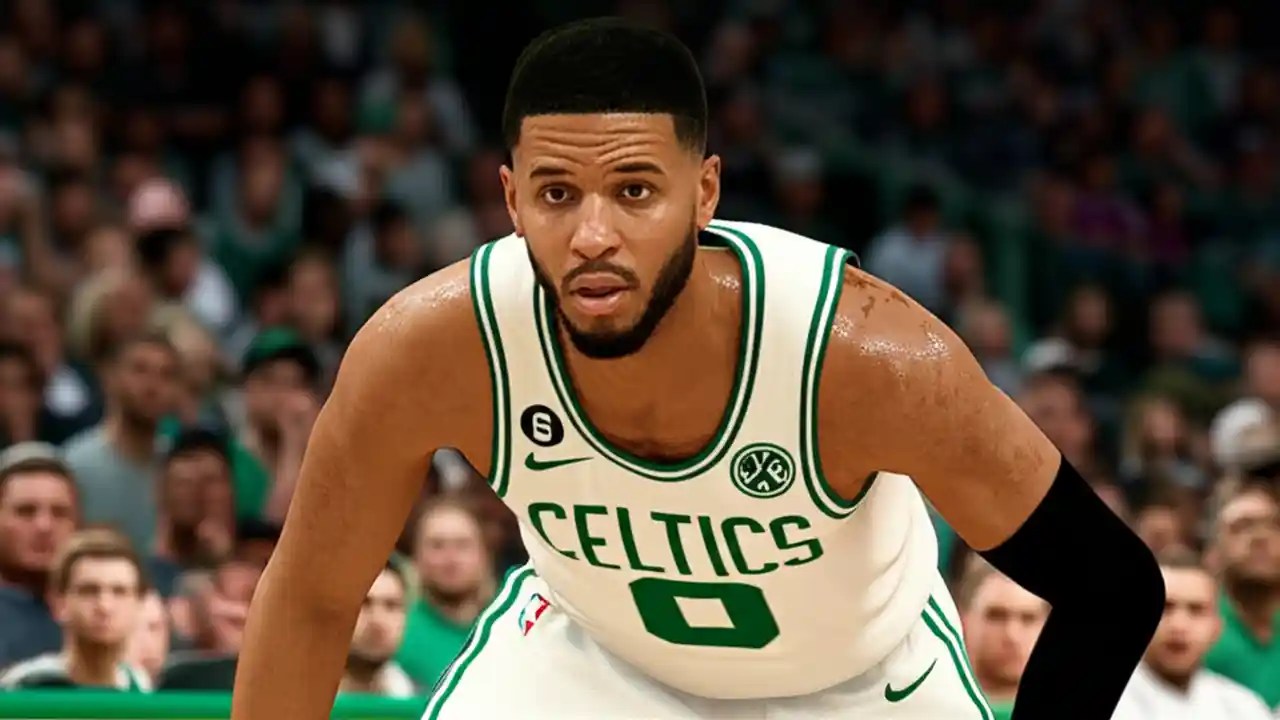 6

CELTICS
0