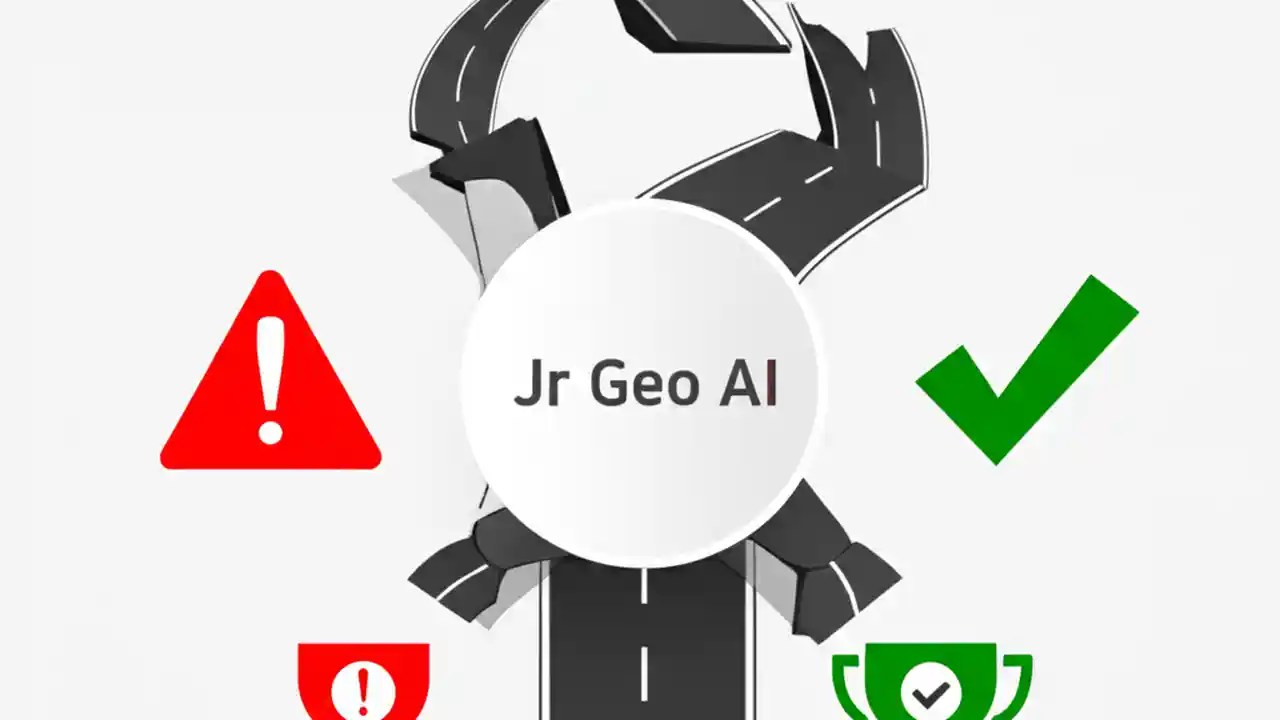 Jr Geo AI