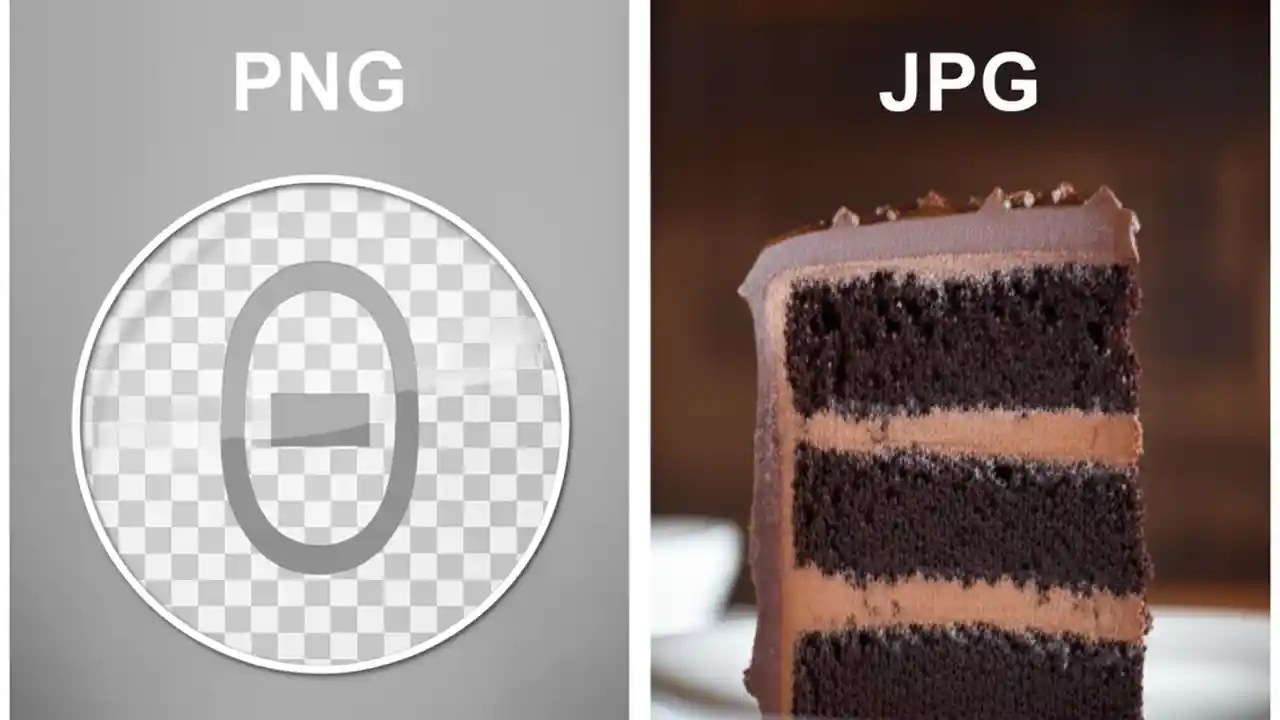 PNG

JPG