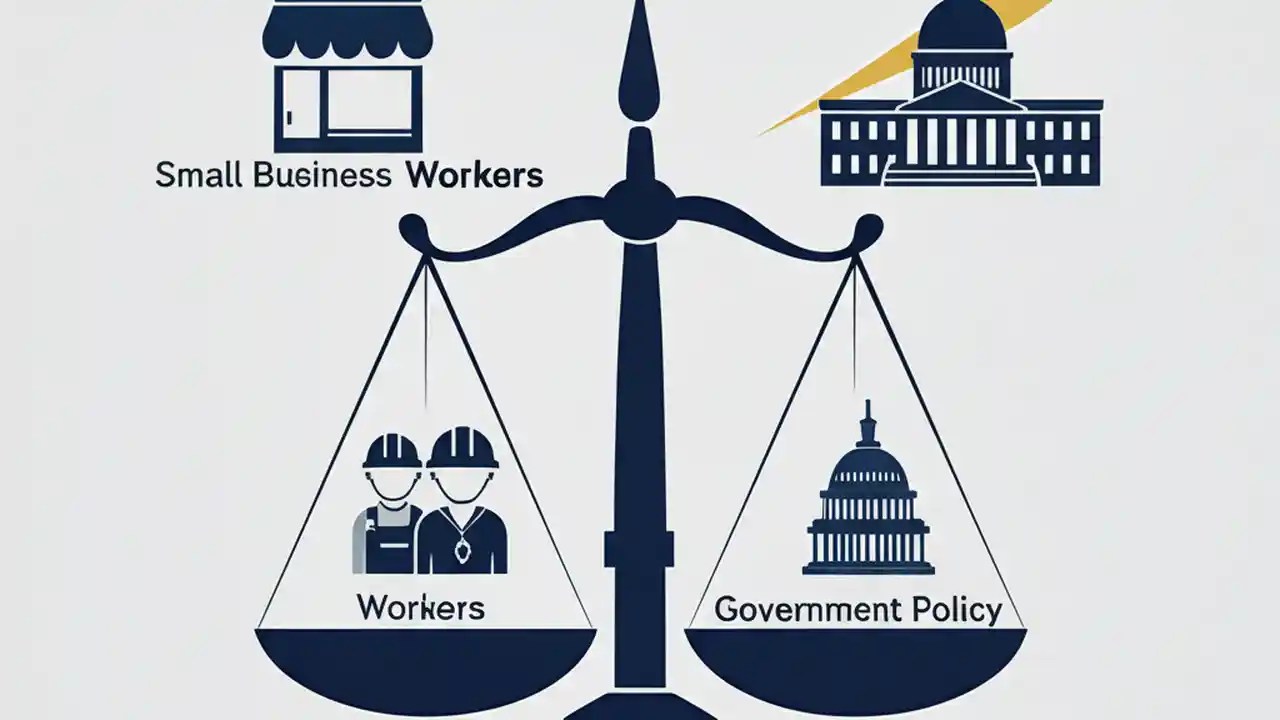 Small Business Workers

Workers

Government Policy