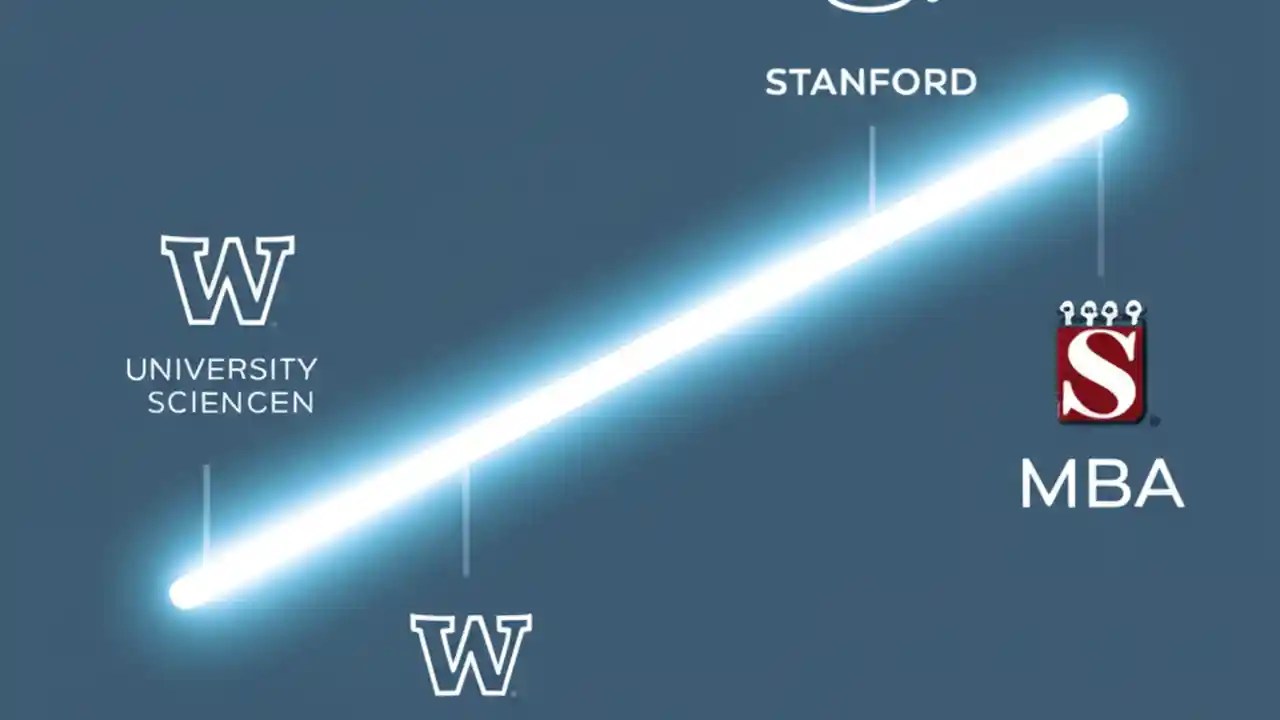 STANFORD

W

UNIVERSITY SCIENCEN

S

MBA

W