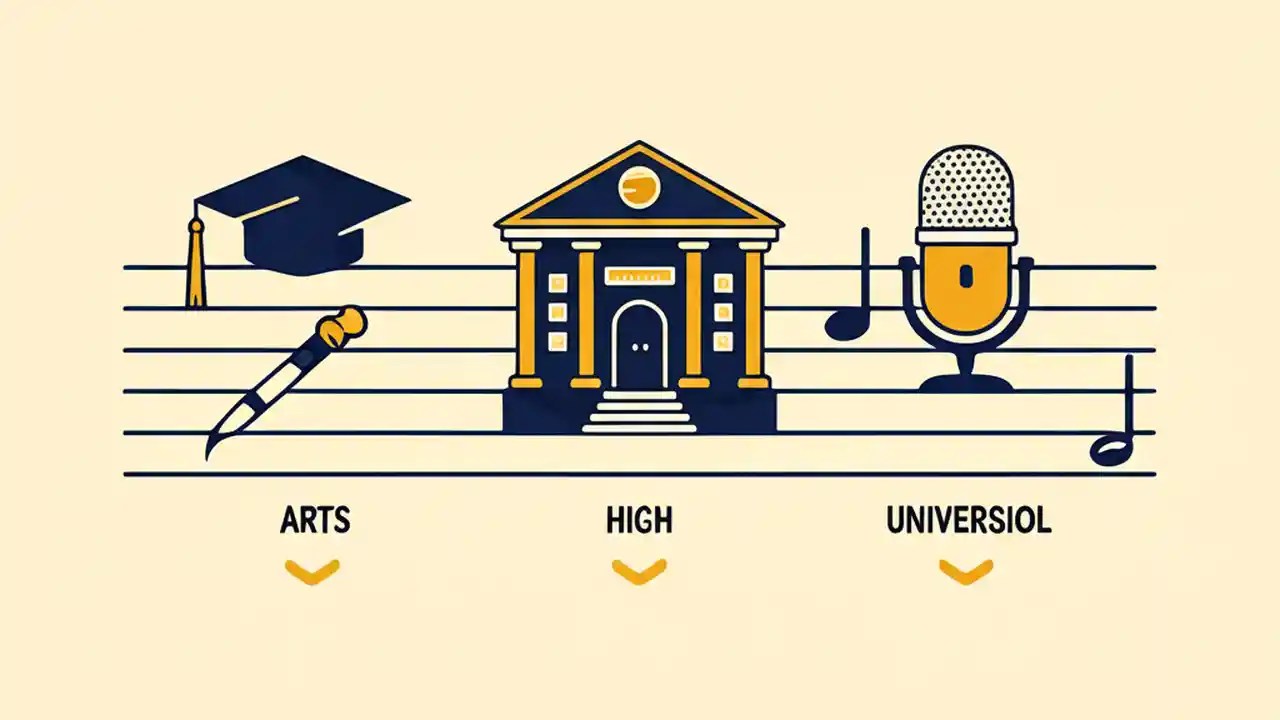 ARTS

HIGH

UNIVERSIOL