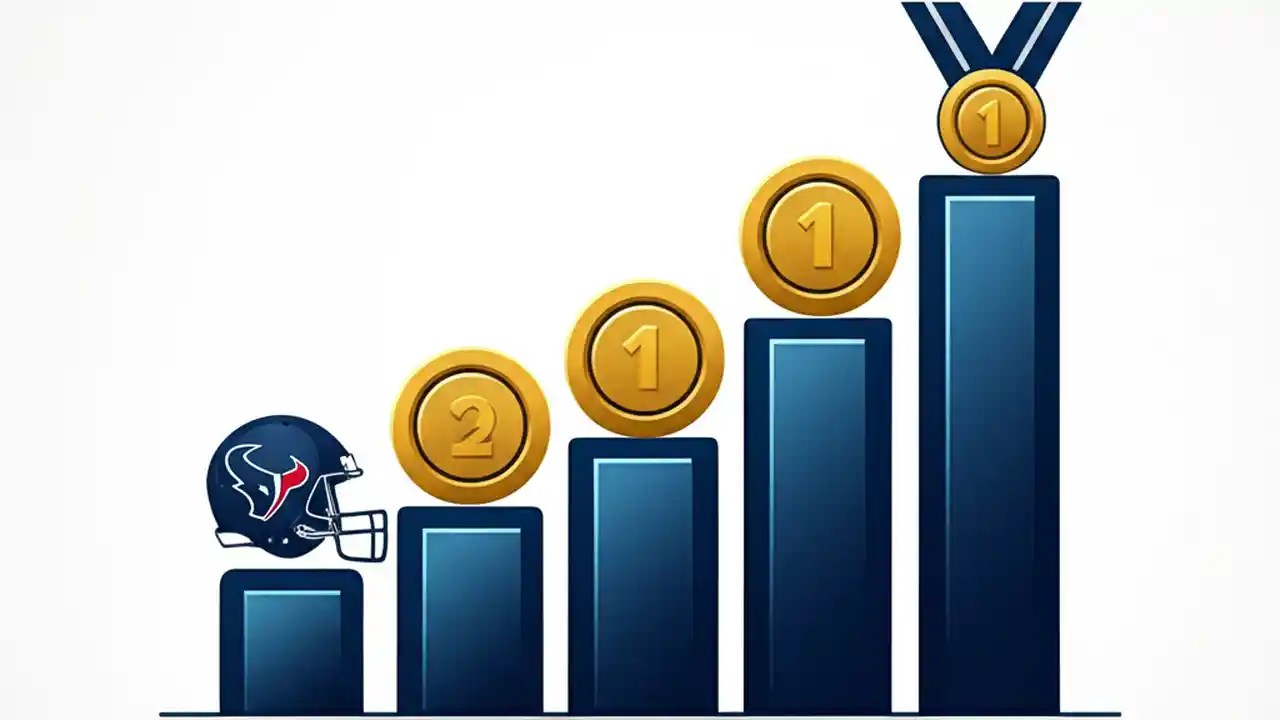 2

1

1

1