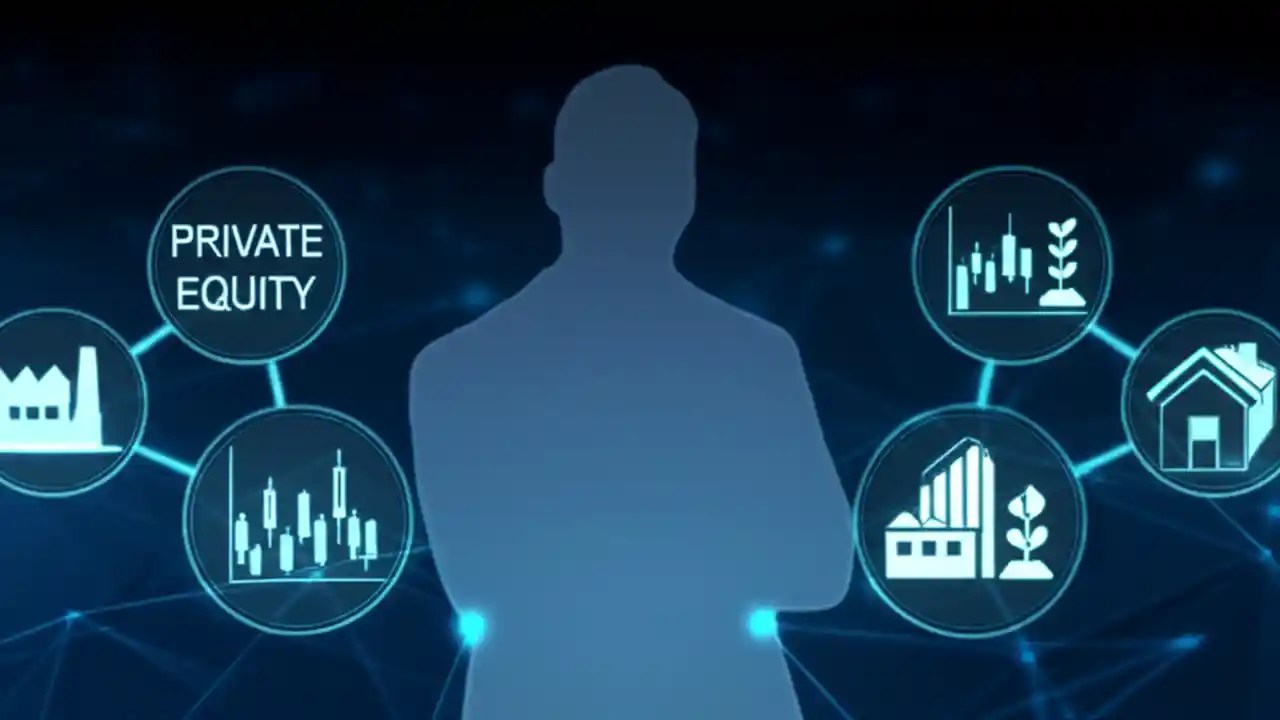 PRIVATE EQUITY