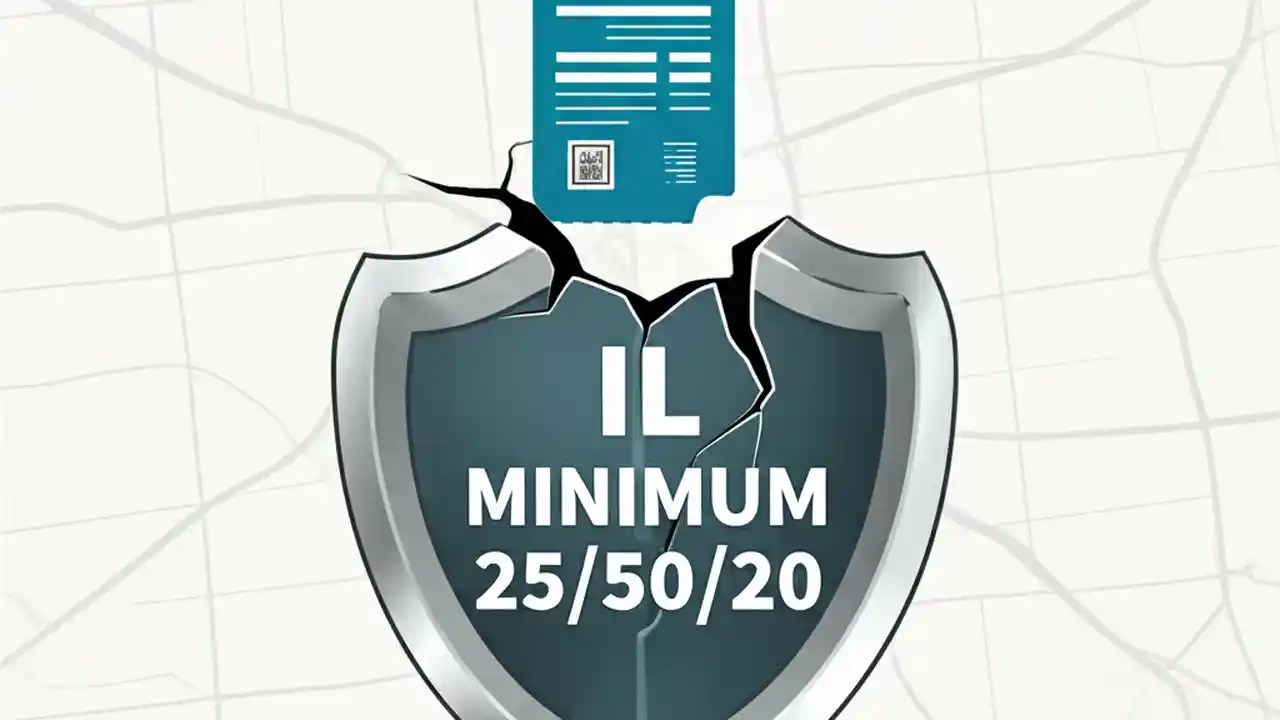 IL
MINIMUM
25/50/20