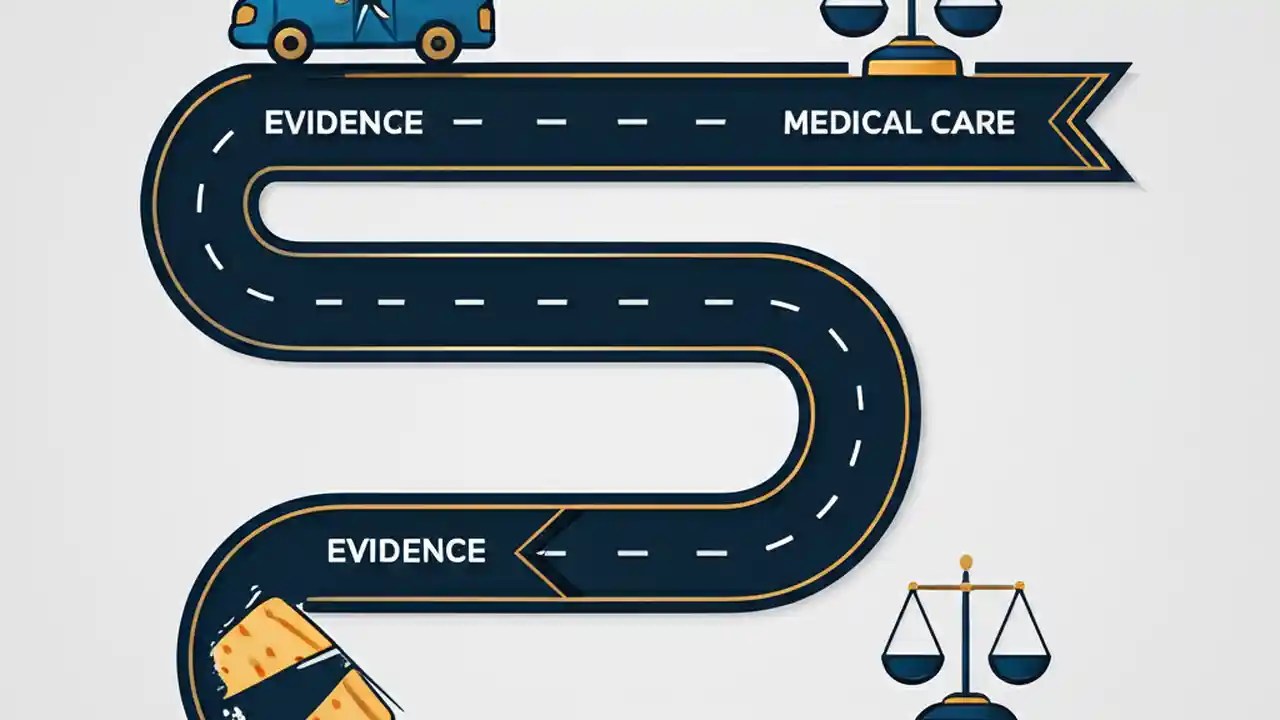 EVIDENCE

MEDICAL CARE

EVIDENCE