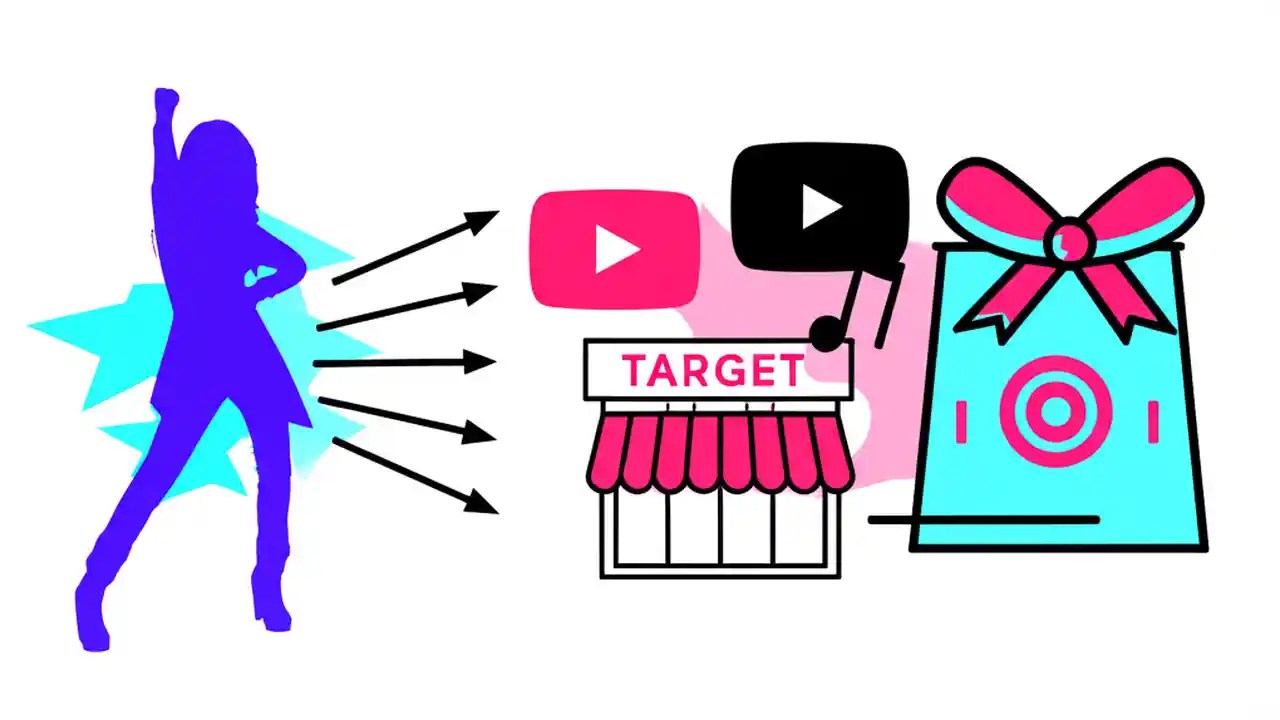 TARGET