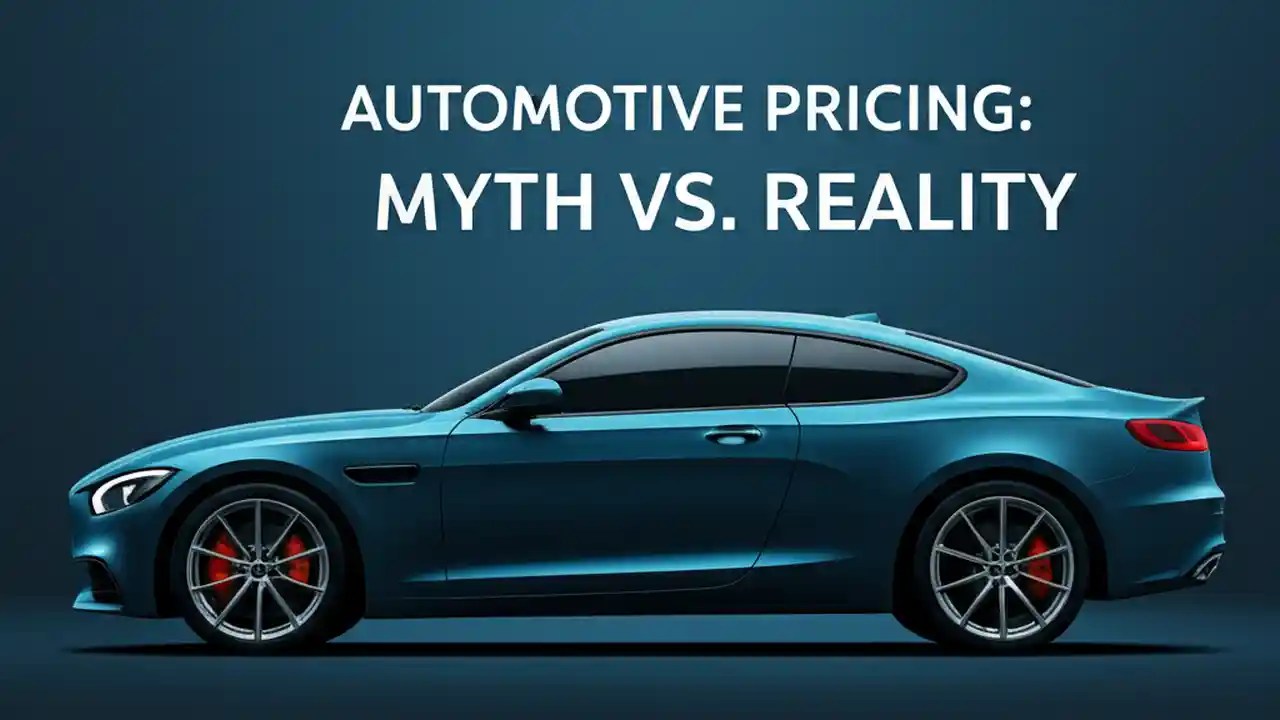 AUTOMOTIVE PRICING:
MYTH VS. REALITY