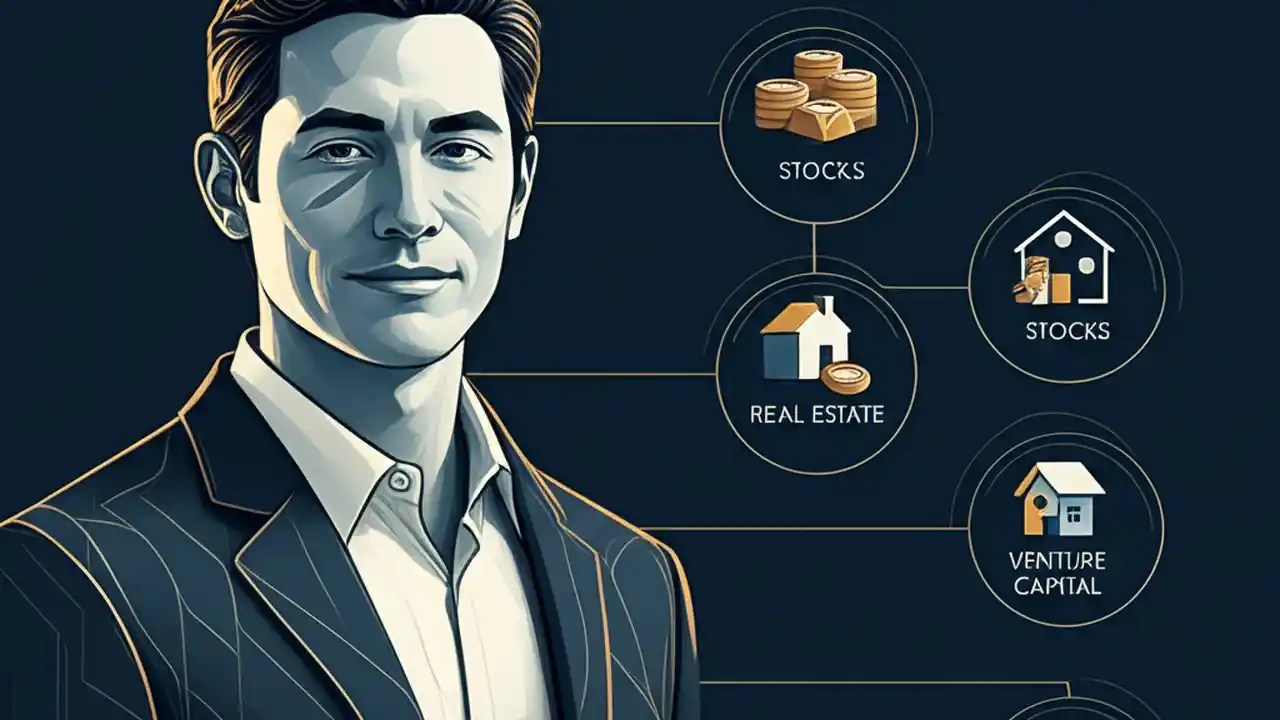 STOCKS

STOCKS

REAL ESTATE

VENTURE CAPITAL