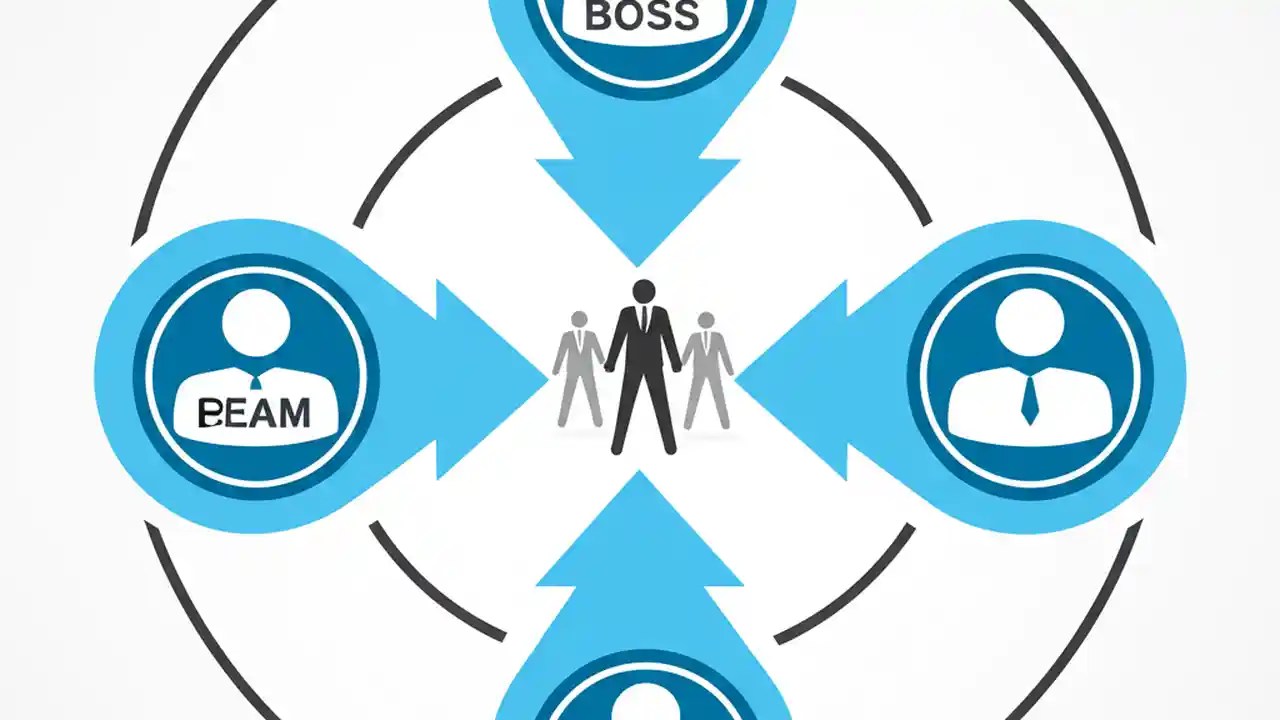 BOSS

BEAM