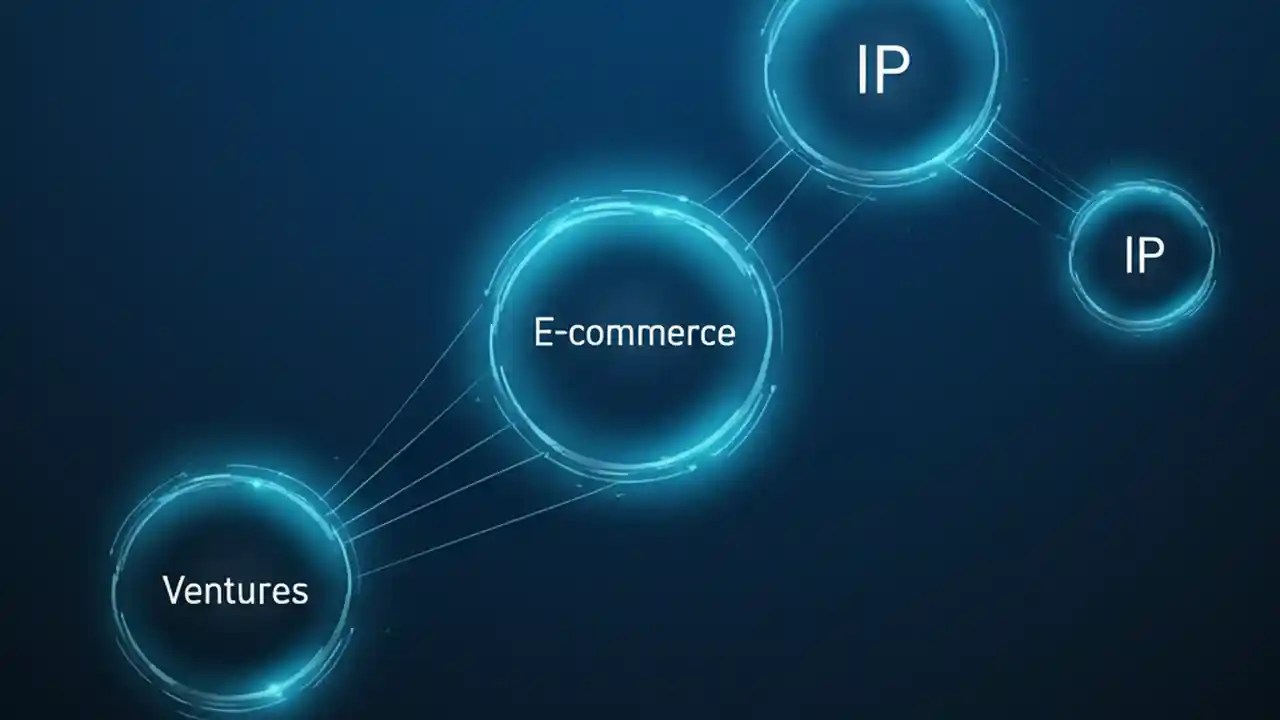 IP

IP

E-commerce

Ventures