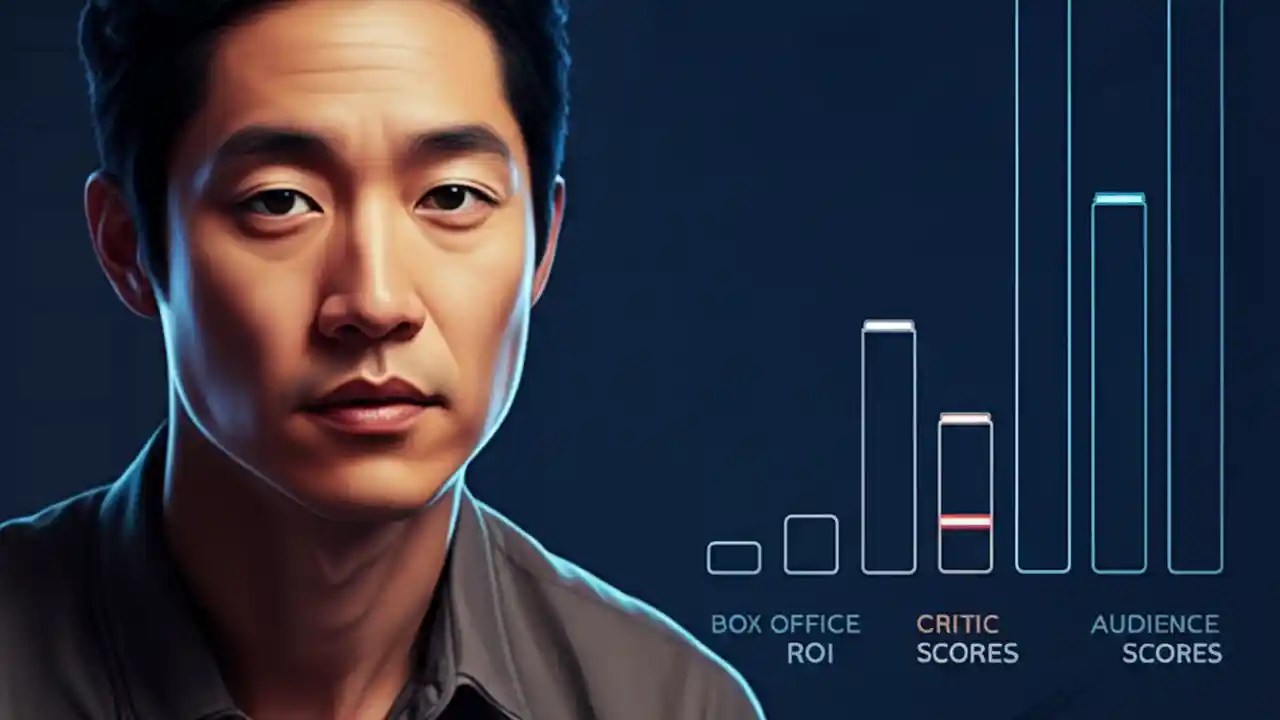 BOX OFFICE
ROI

CRITIC
SCORES

AUDIENCE
SCORES