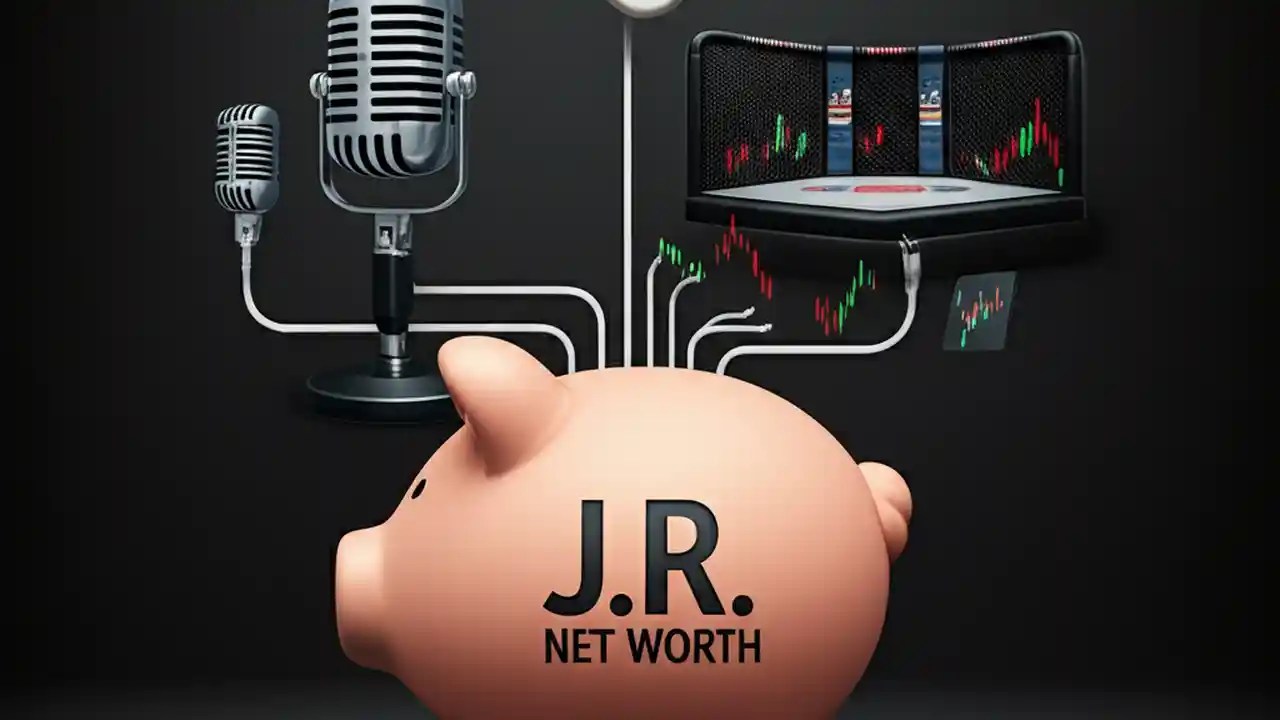 J.R.
NET WORTH