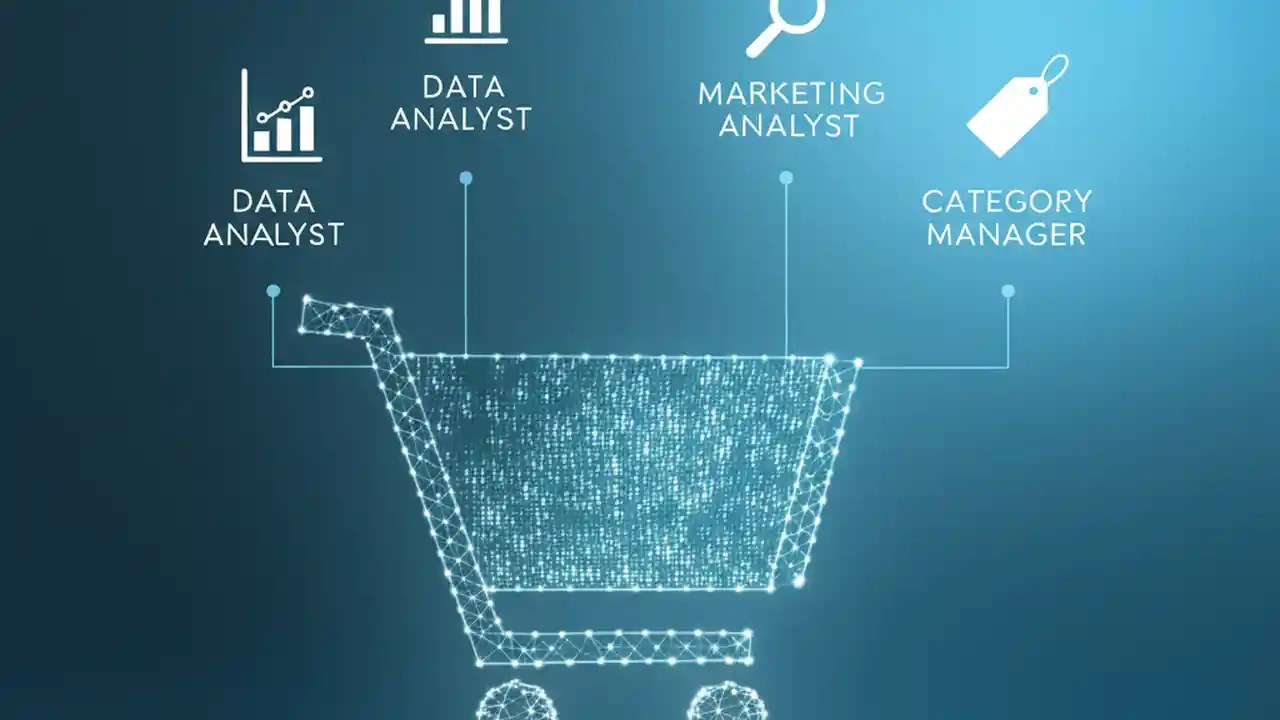 DATA ANALYST

DATA ANALYST

MARKETING ANALYST

CATEGORY MANAGER