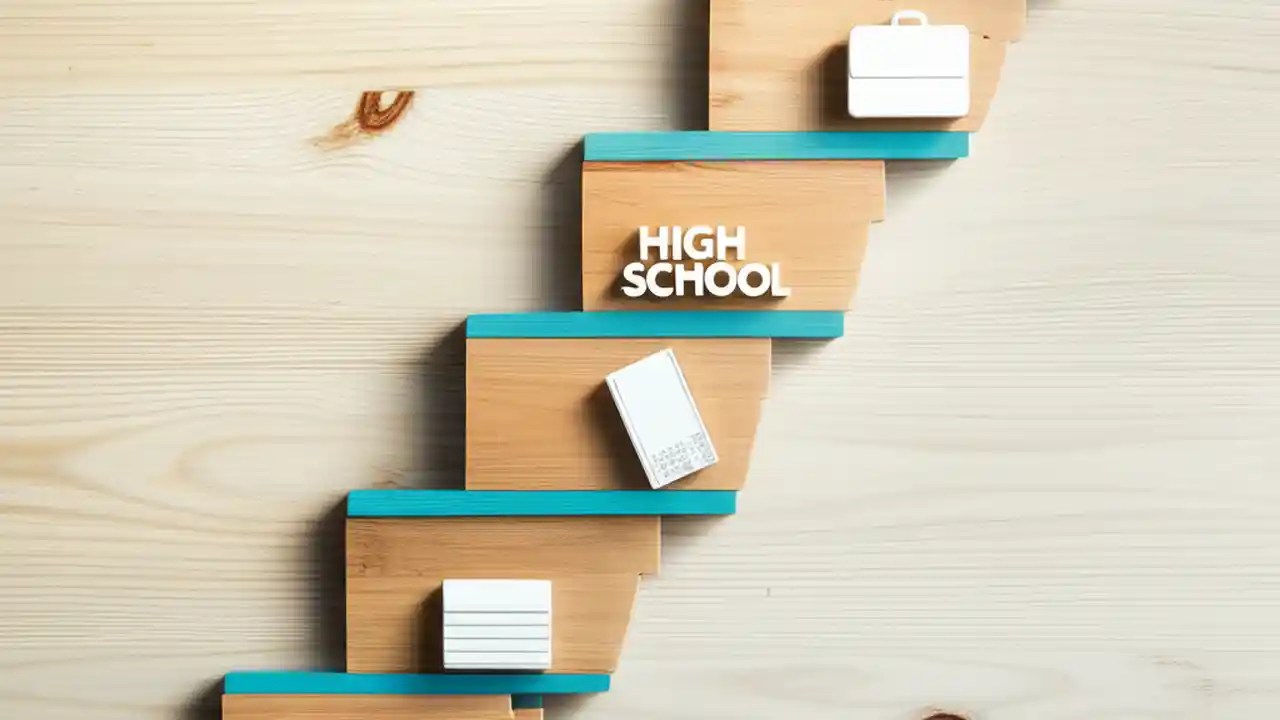 HIGH SCHOOL