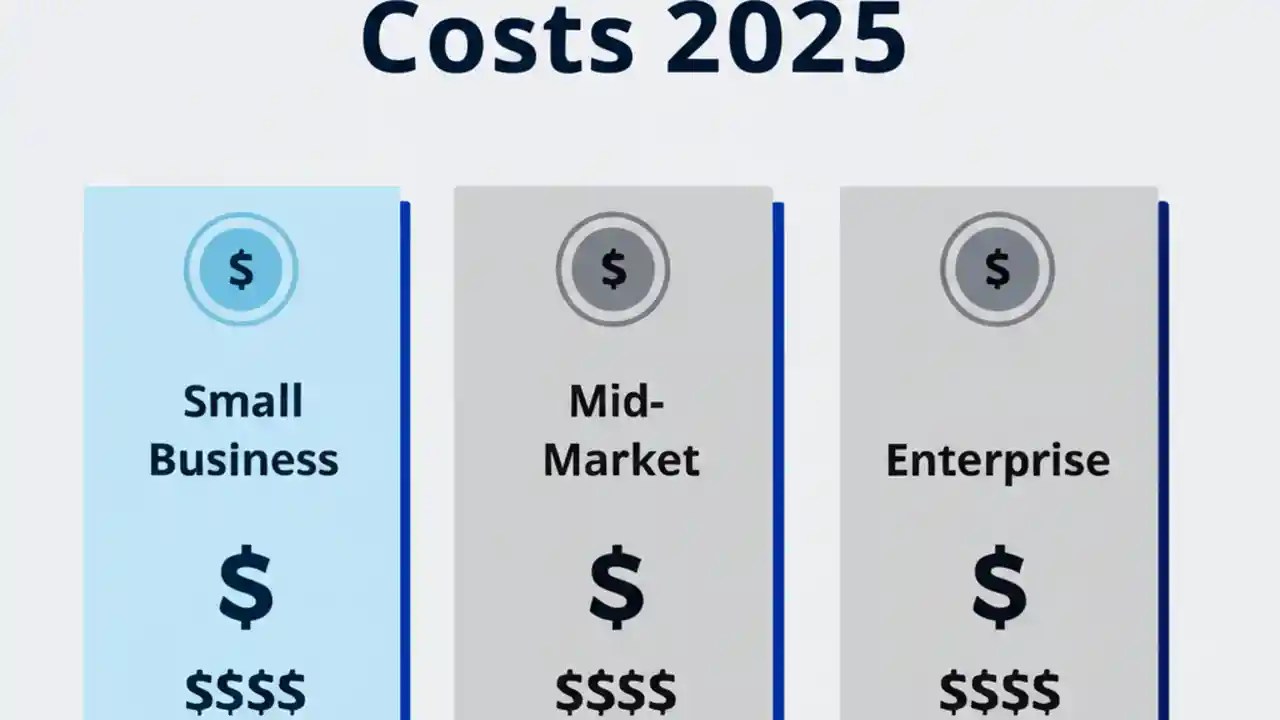 Costs 2025

$

Small Business

$

$$$$

$

Mid-Market

$

$$$$

$

Enterprise

$

$$$$