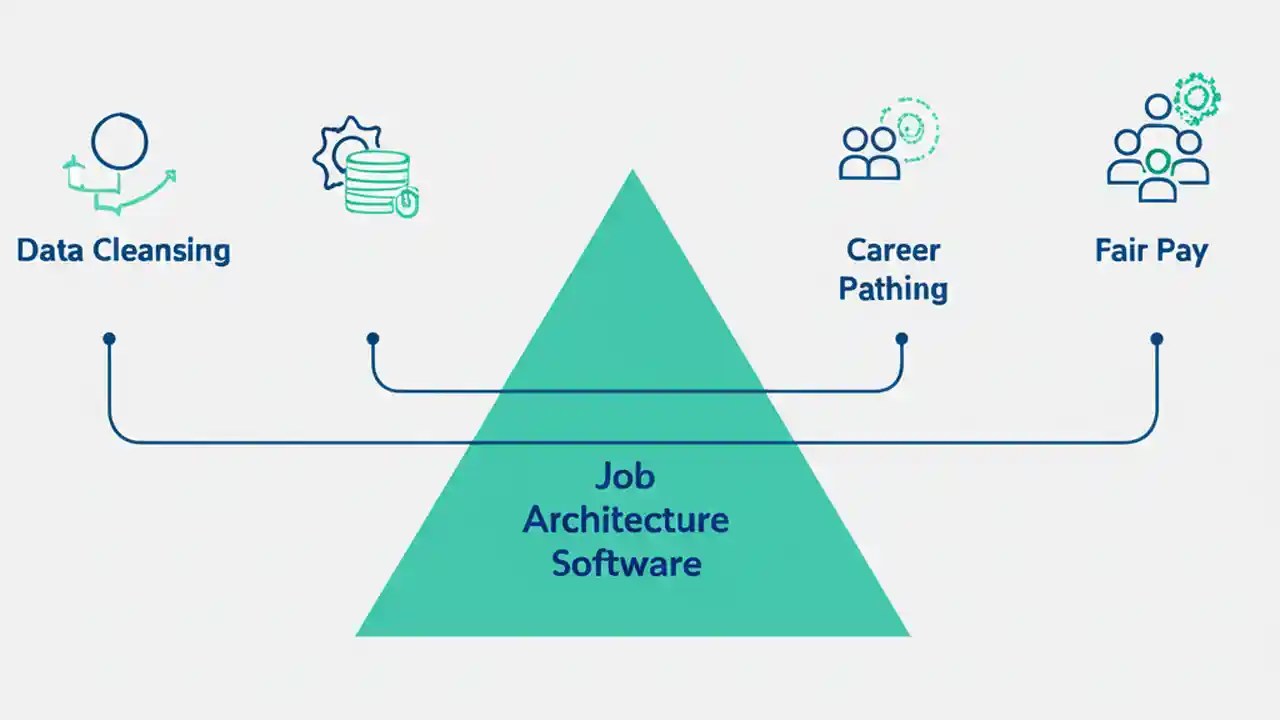 Data Cleansing

Career Pathing

Fair Pay

Job Architecture Software