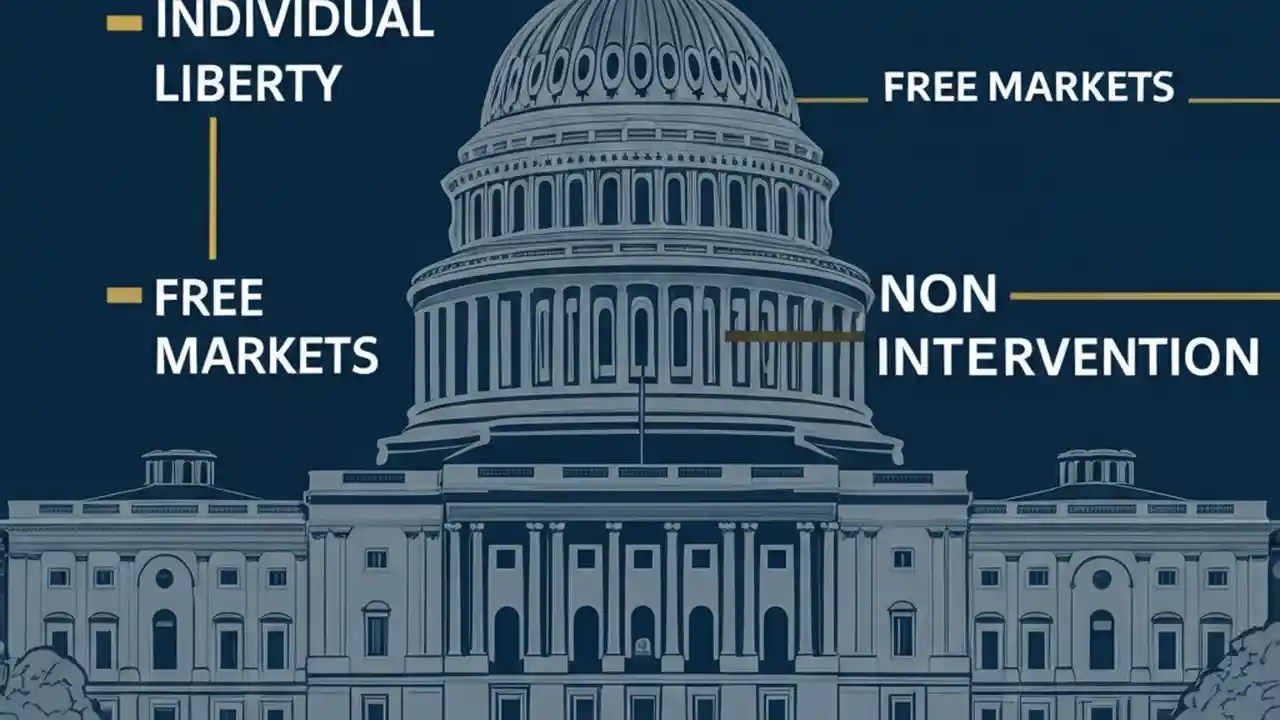 INDIVIDUAL LIBERTY

FREE MARKETS

FREE MARKETS

NON INTERVENTION