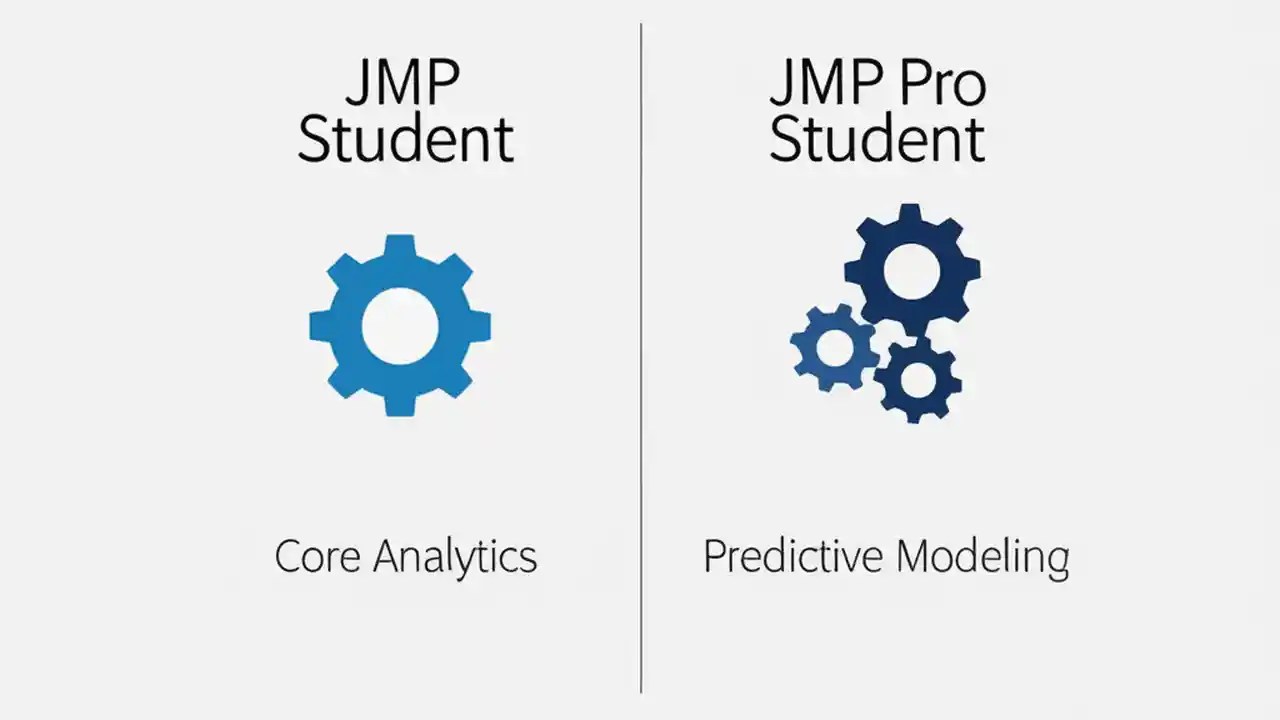 JMP Student

Core Analytics

JMP Pro Student

Predictive Modeling