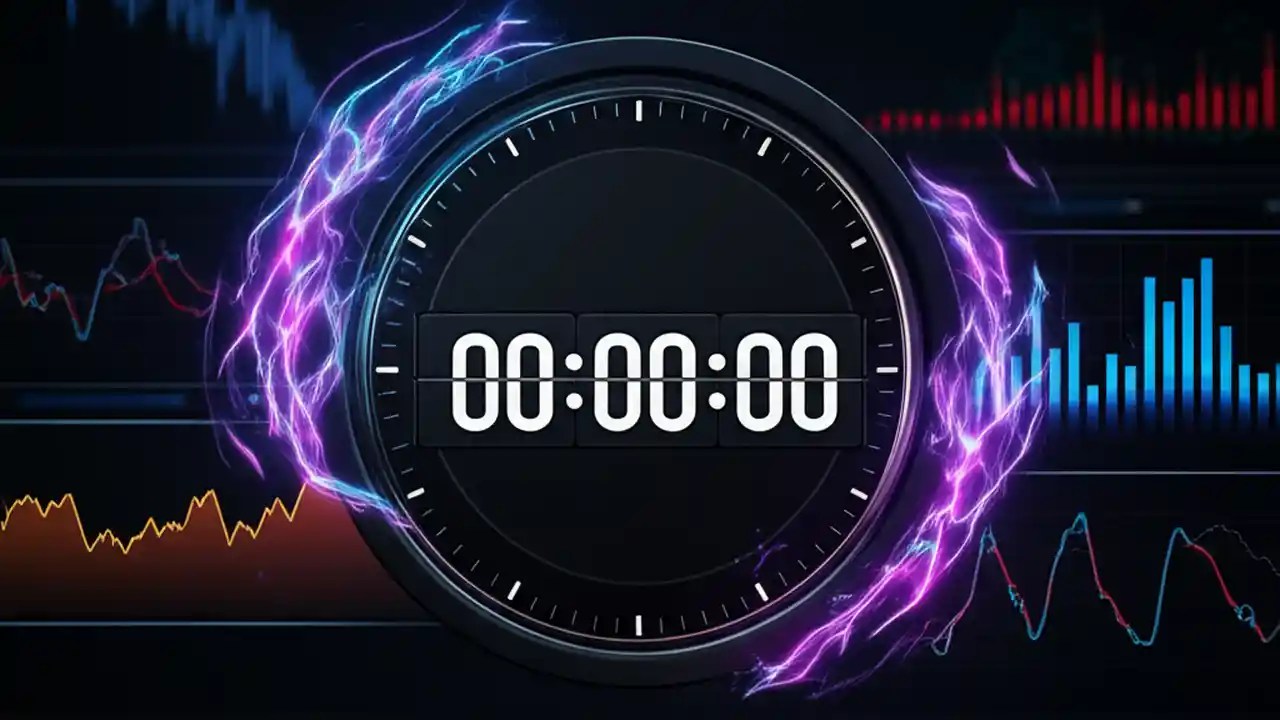 00:00:00