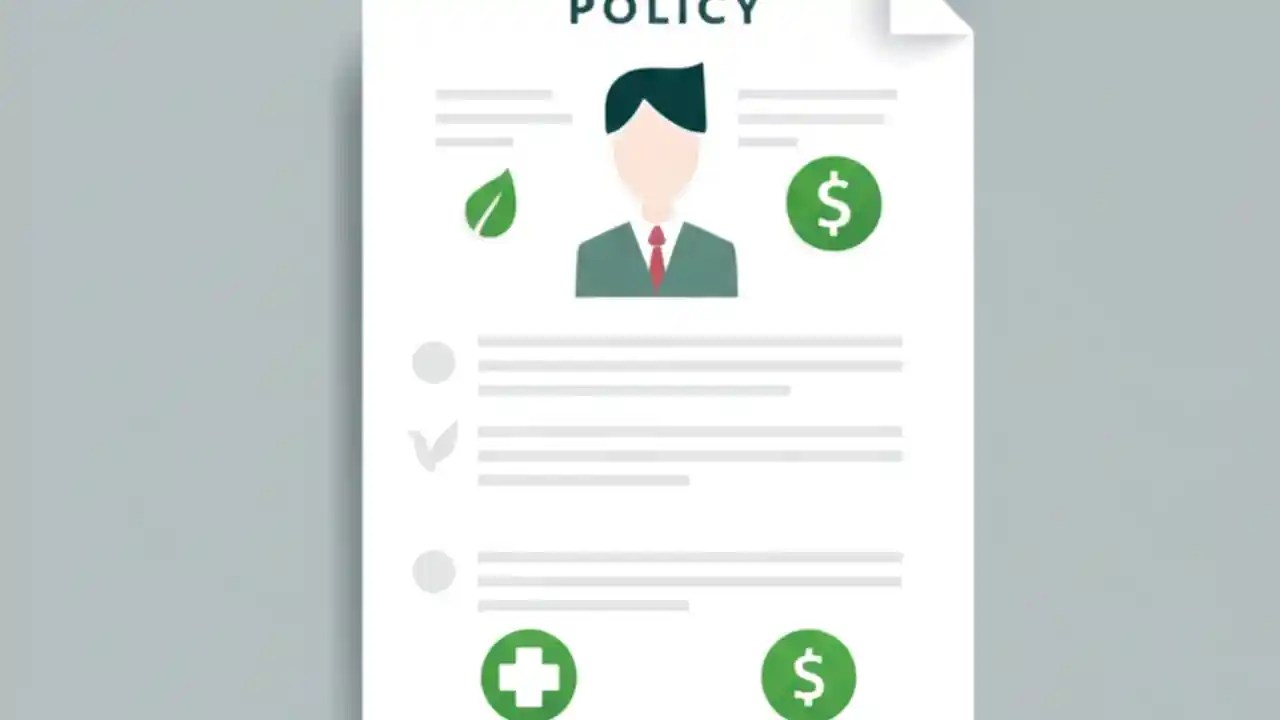 POLICY

$

$