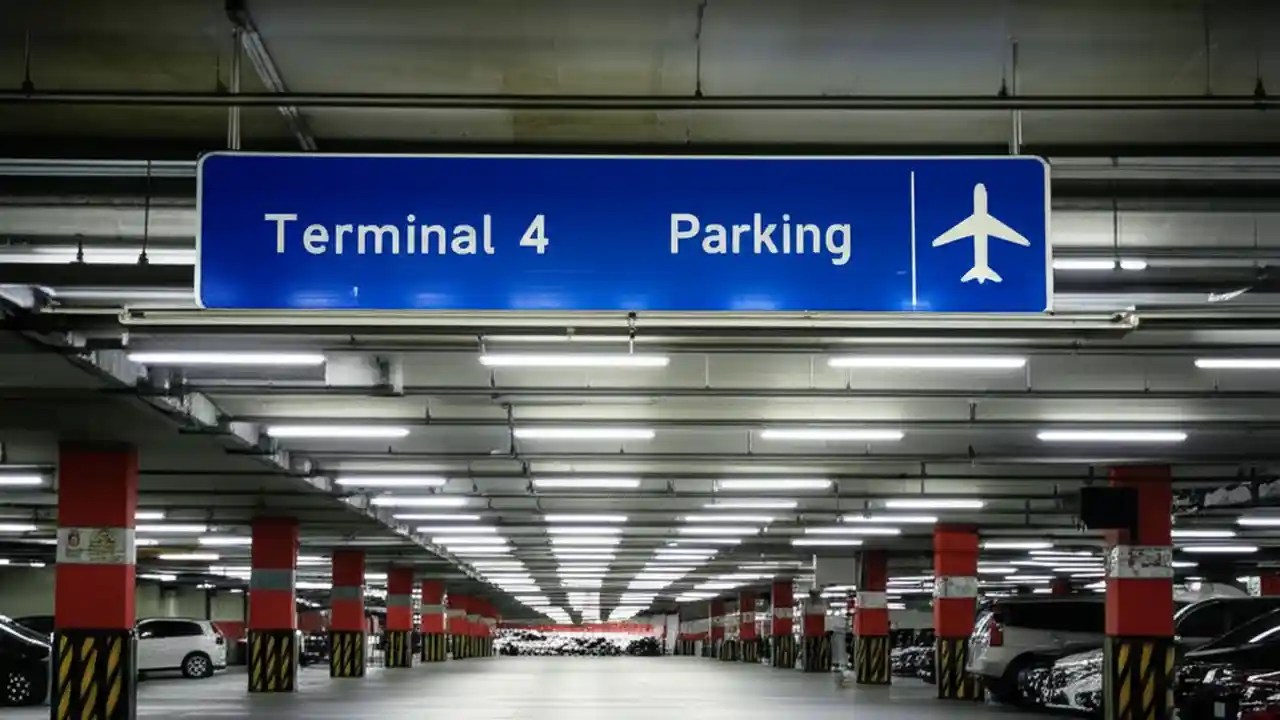 Terminal 4 Parking