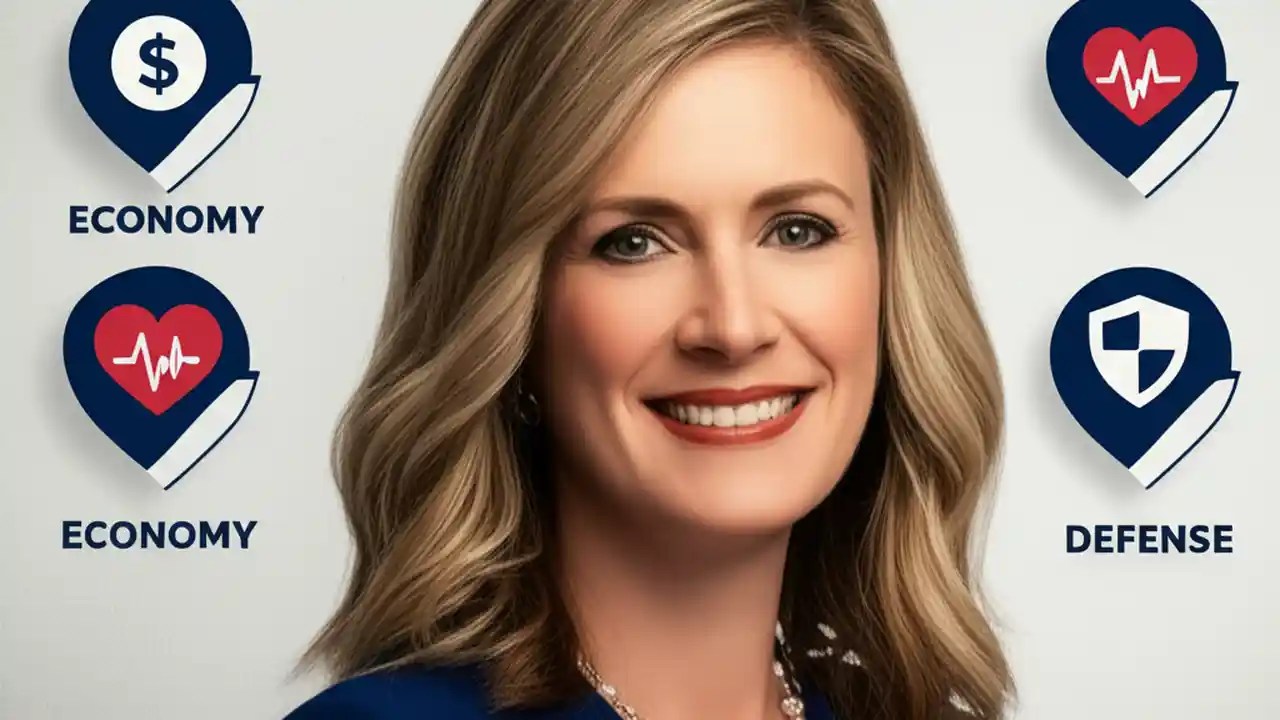 $

ECONOMY

ECONOMY

DEFENSE