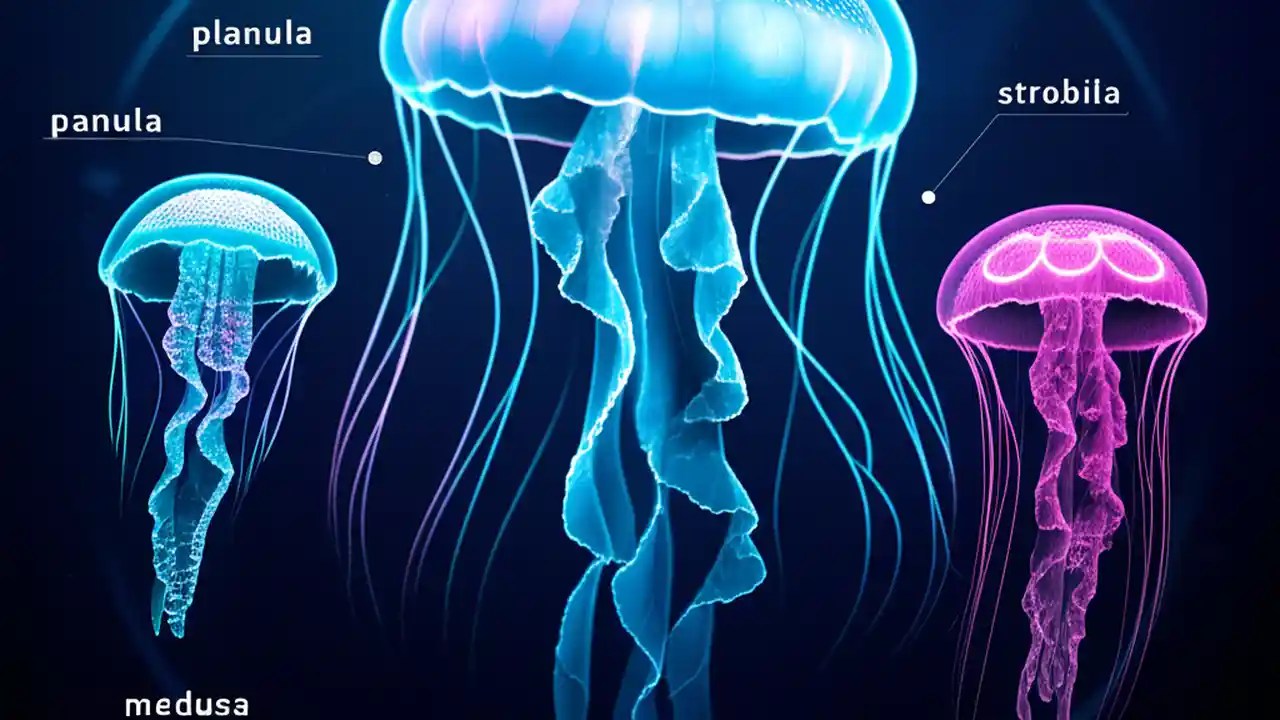 planula

panula

strobila

medusa