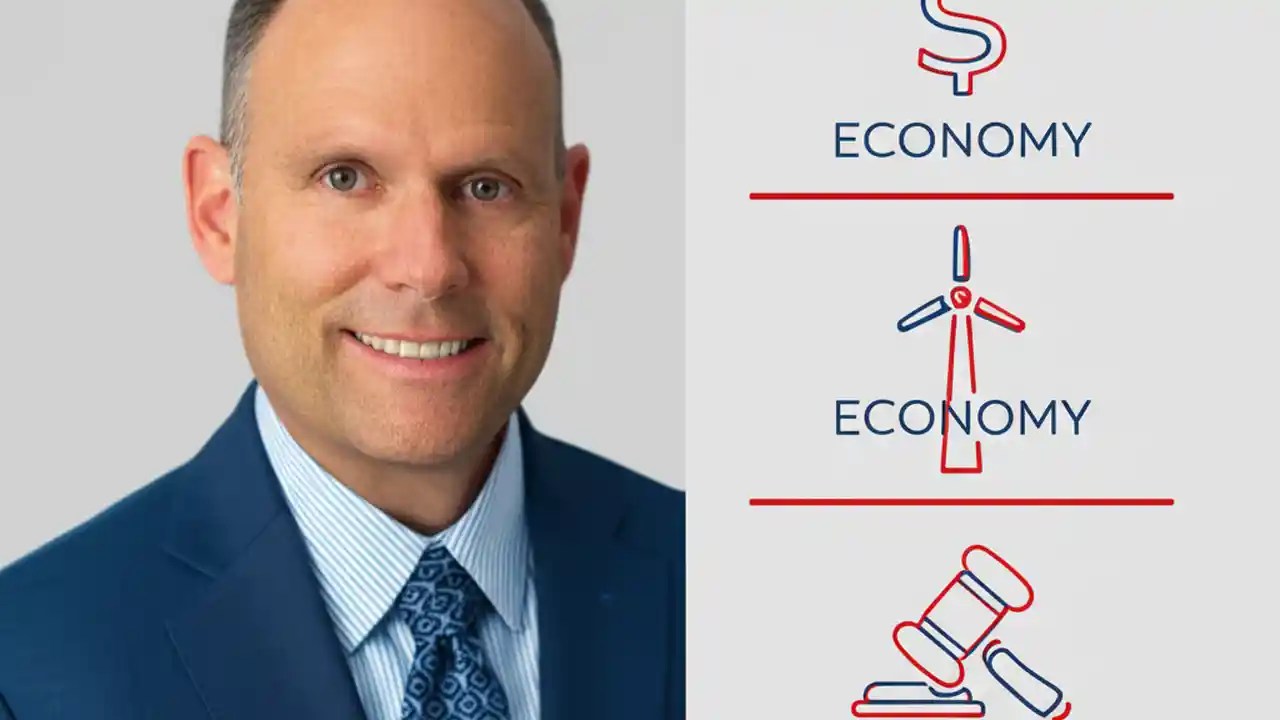 ECONOMY

ECONOMY