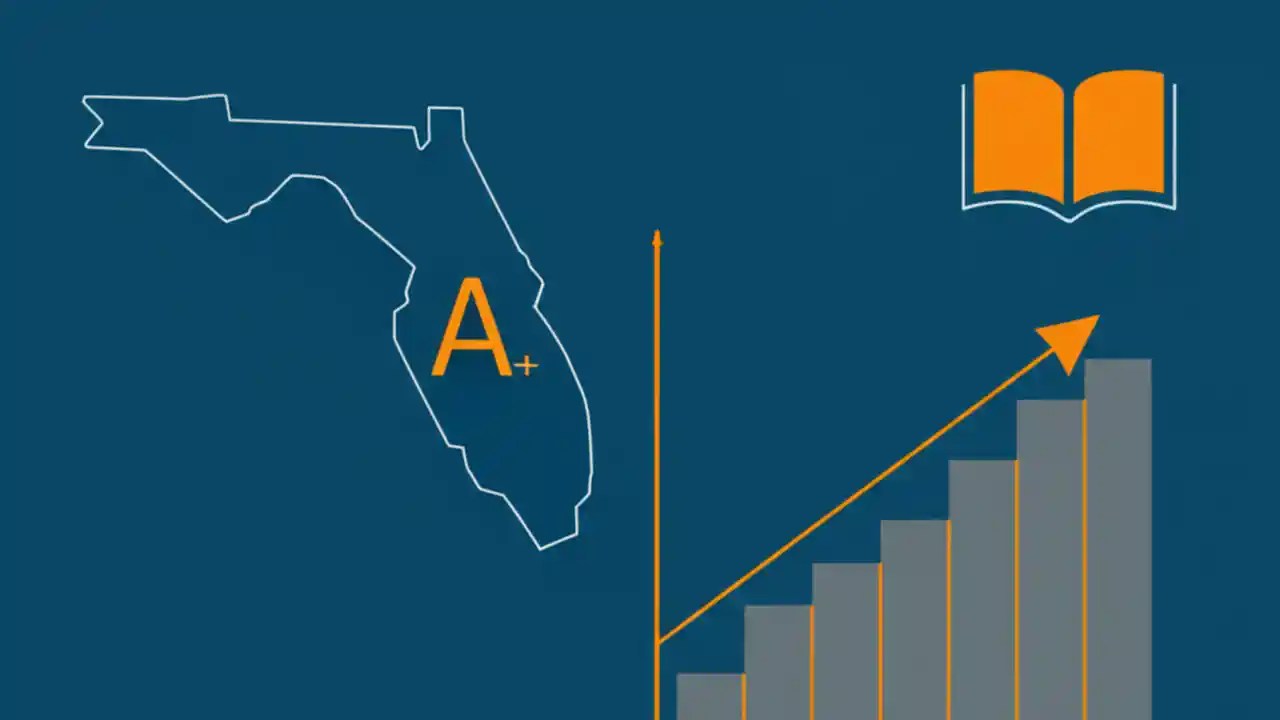 A+