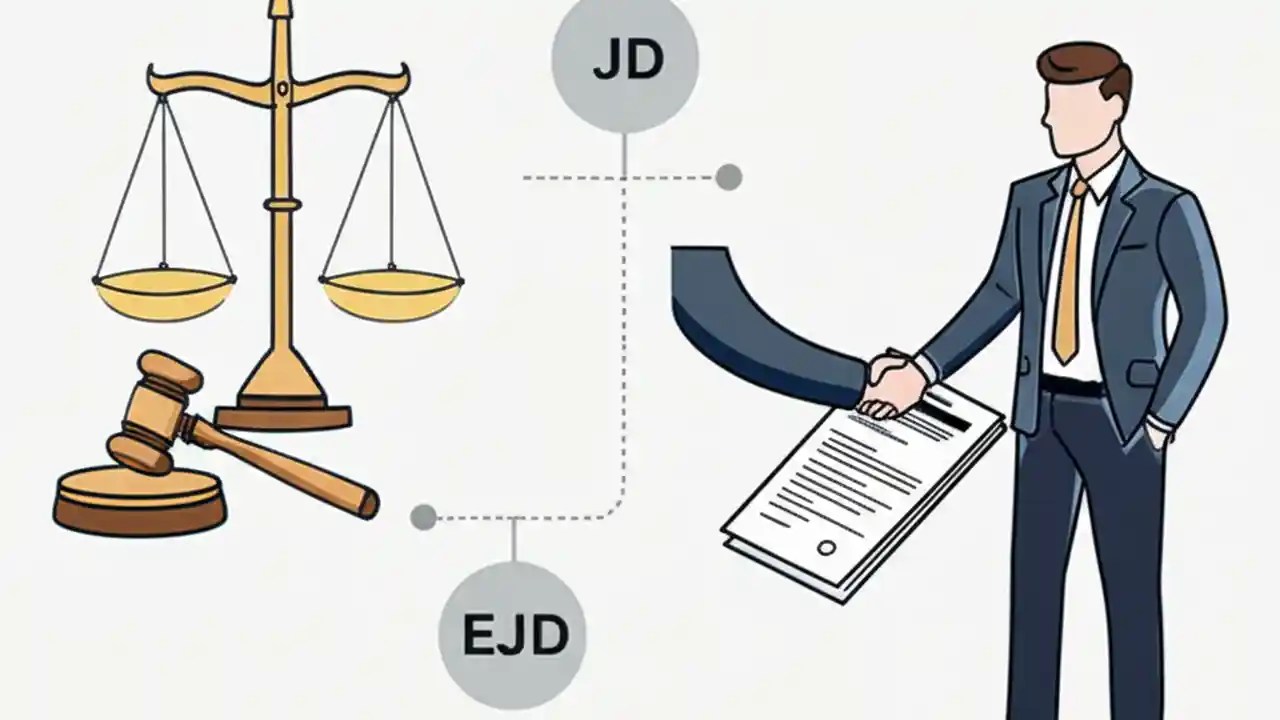 JD

EJD