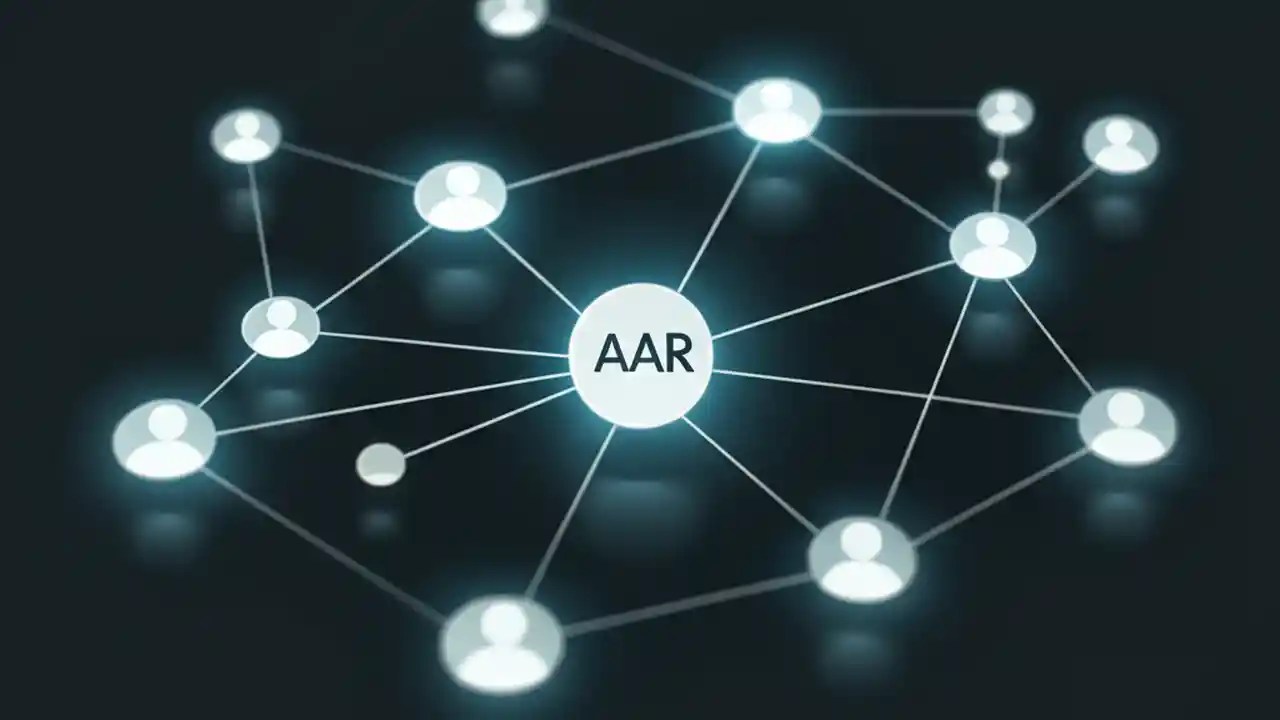 AAR