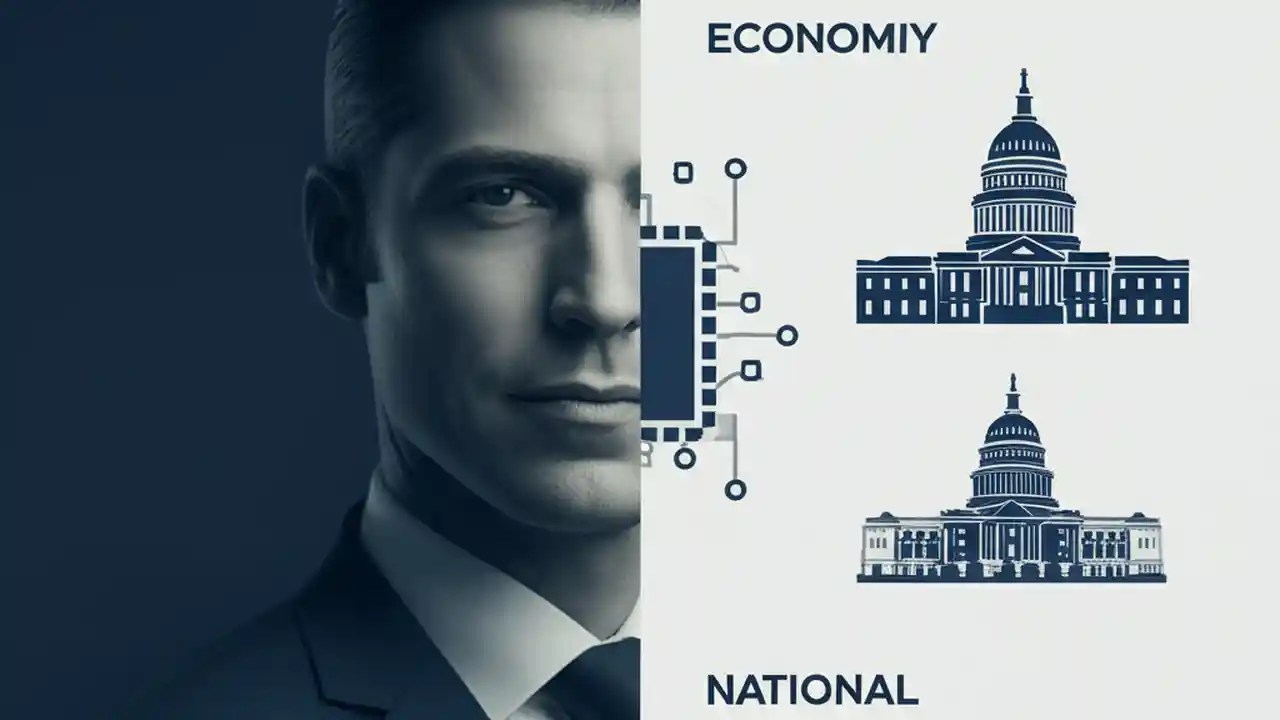 ECONOMIY

NATIONAL