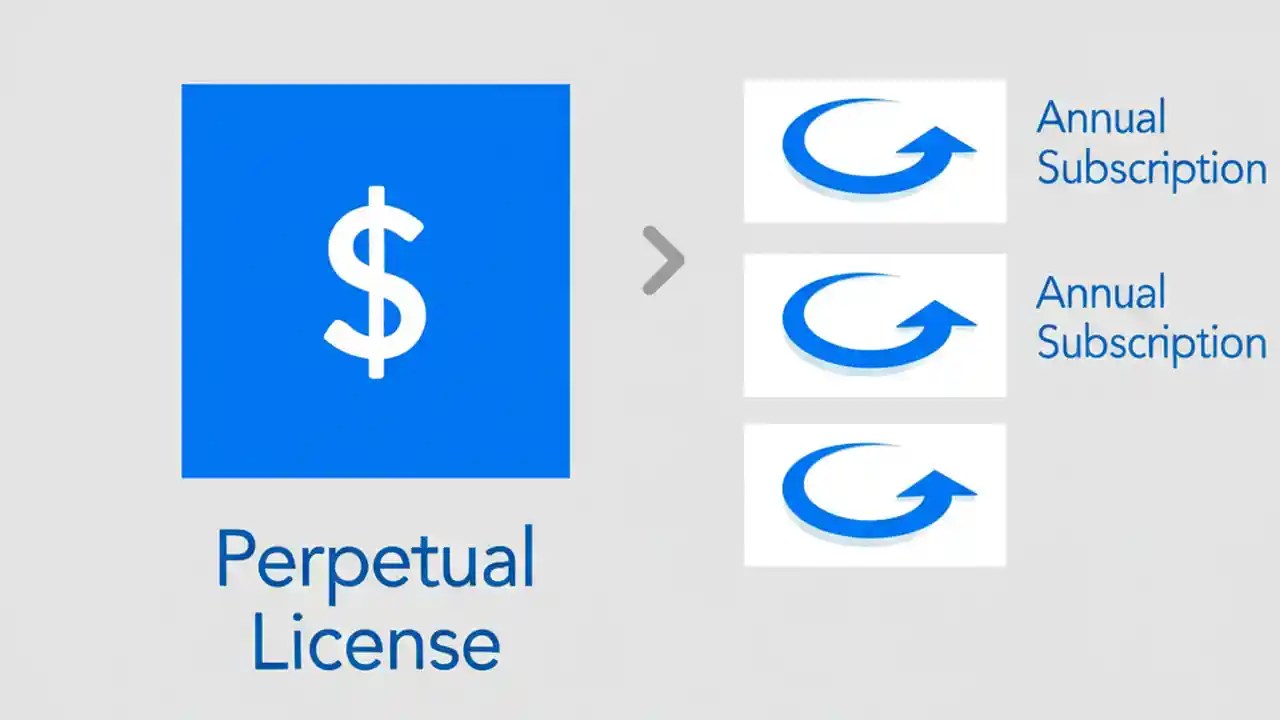 $

Perpetual License

Annual Subscription

Annual Subscription