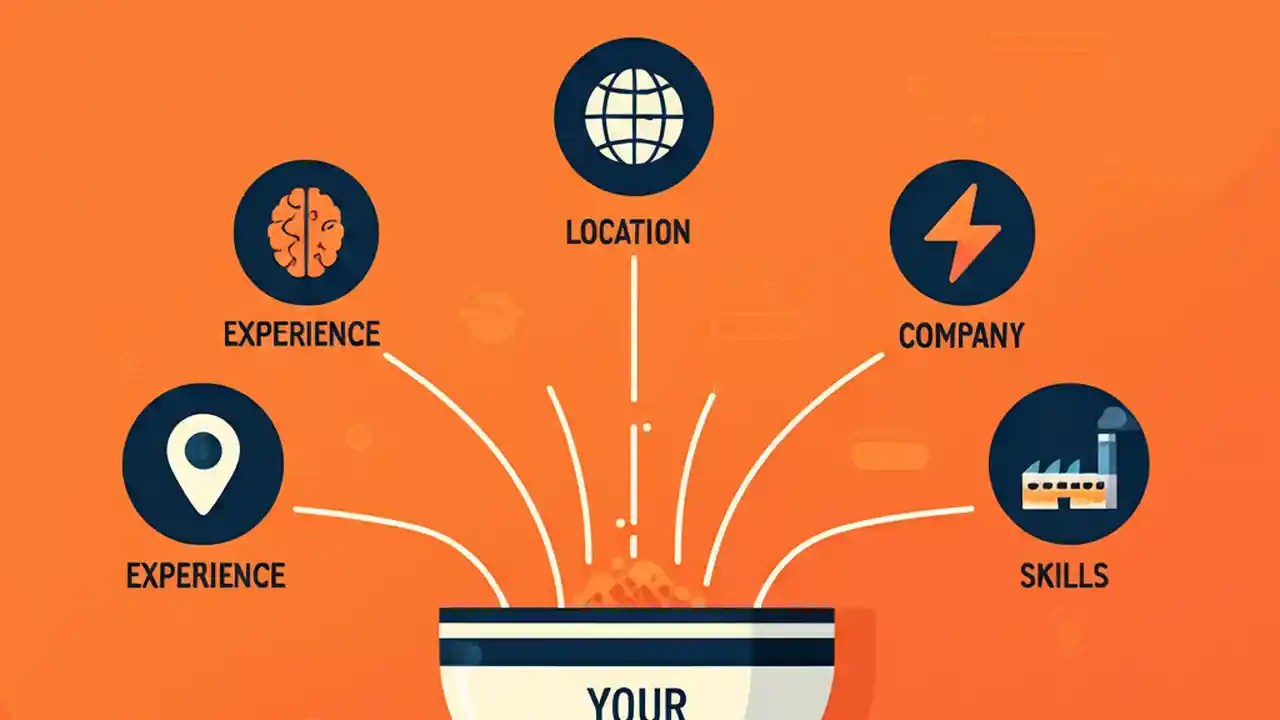 LOCATION

EXPERIENCE

COMPANY

EXPERIENCE

SKILLS

YOUR