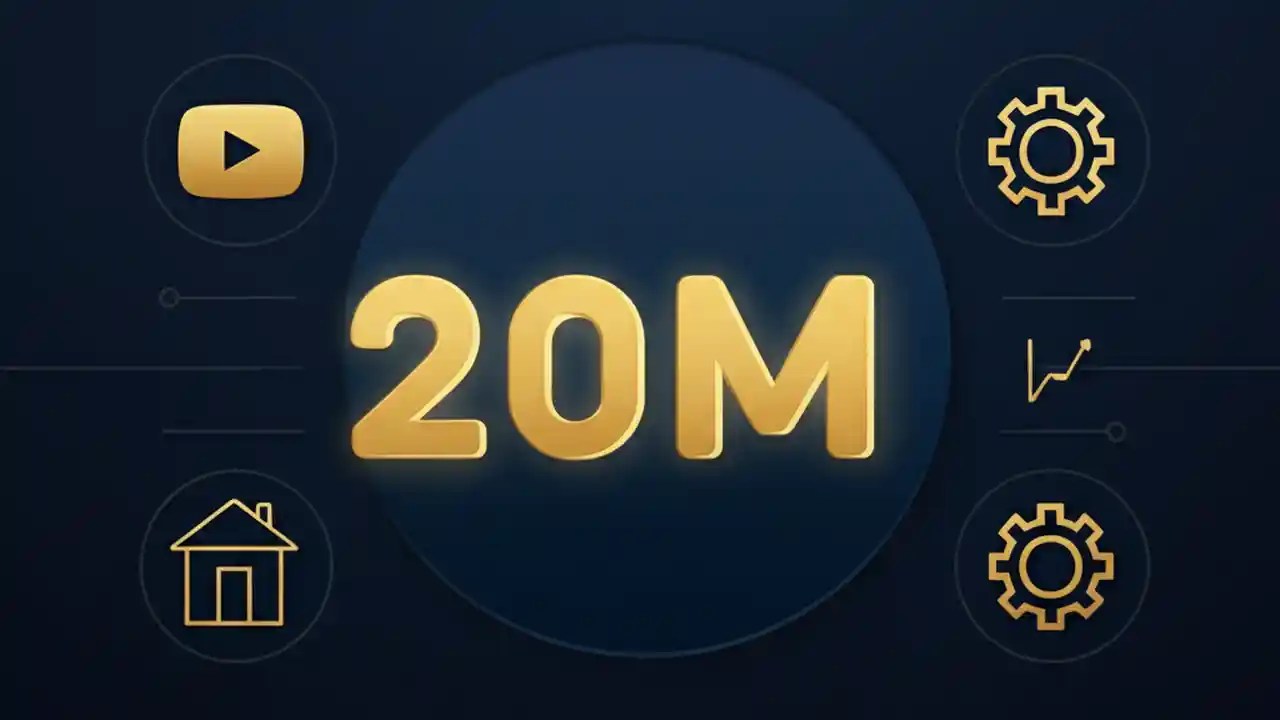 20M