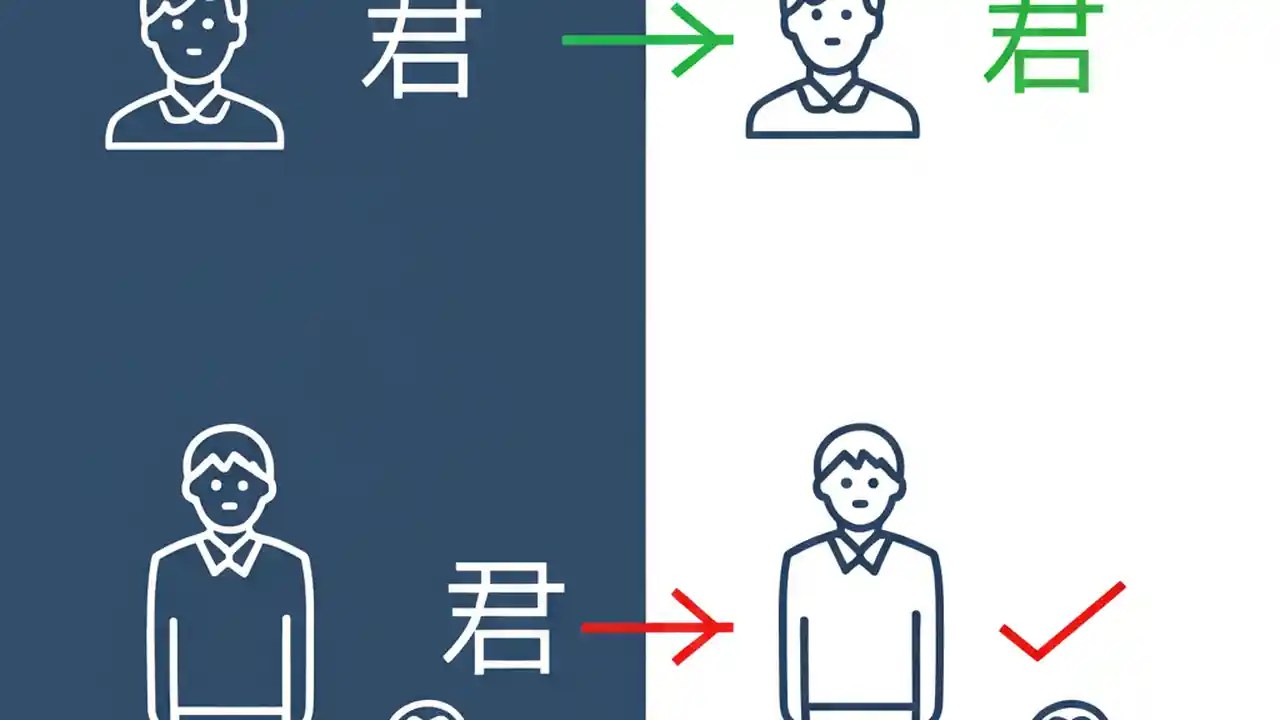 君

君

君