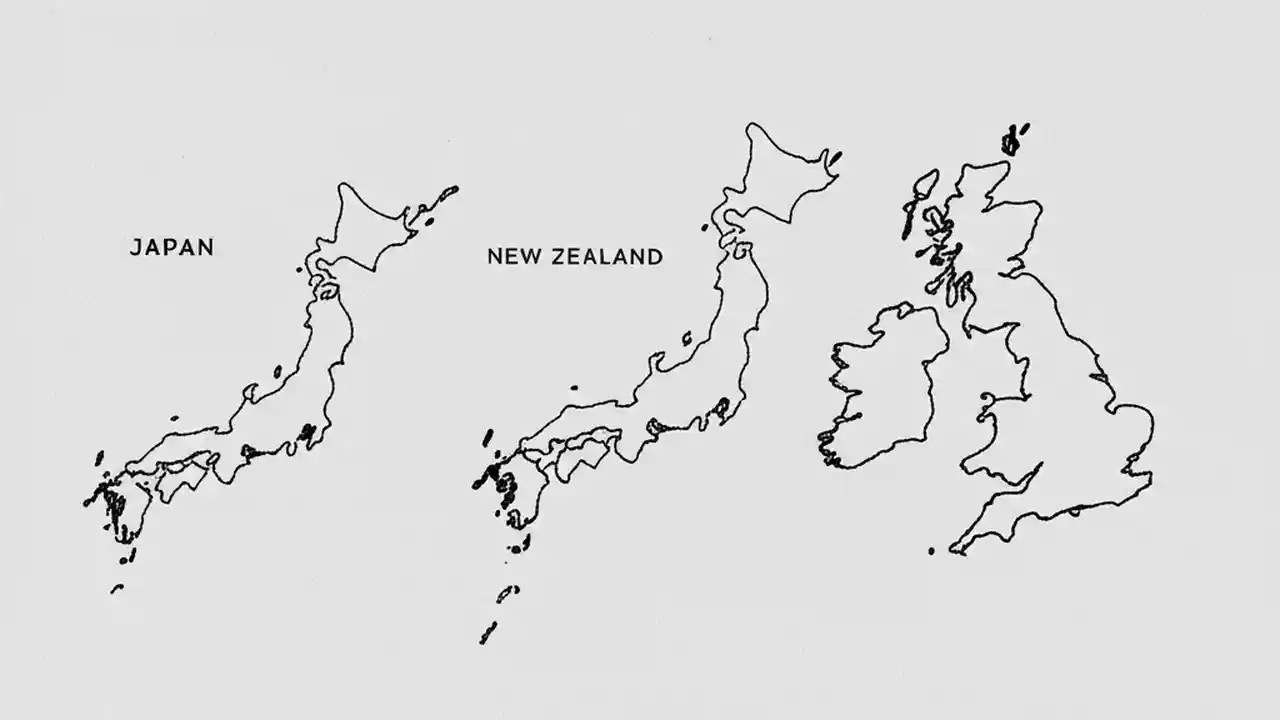 JAPAN

NEW ZEALAND