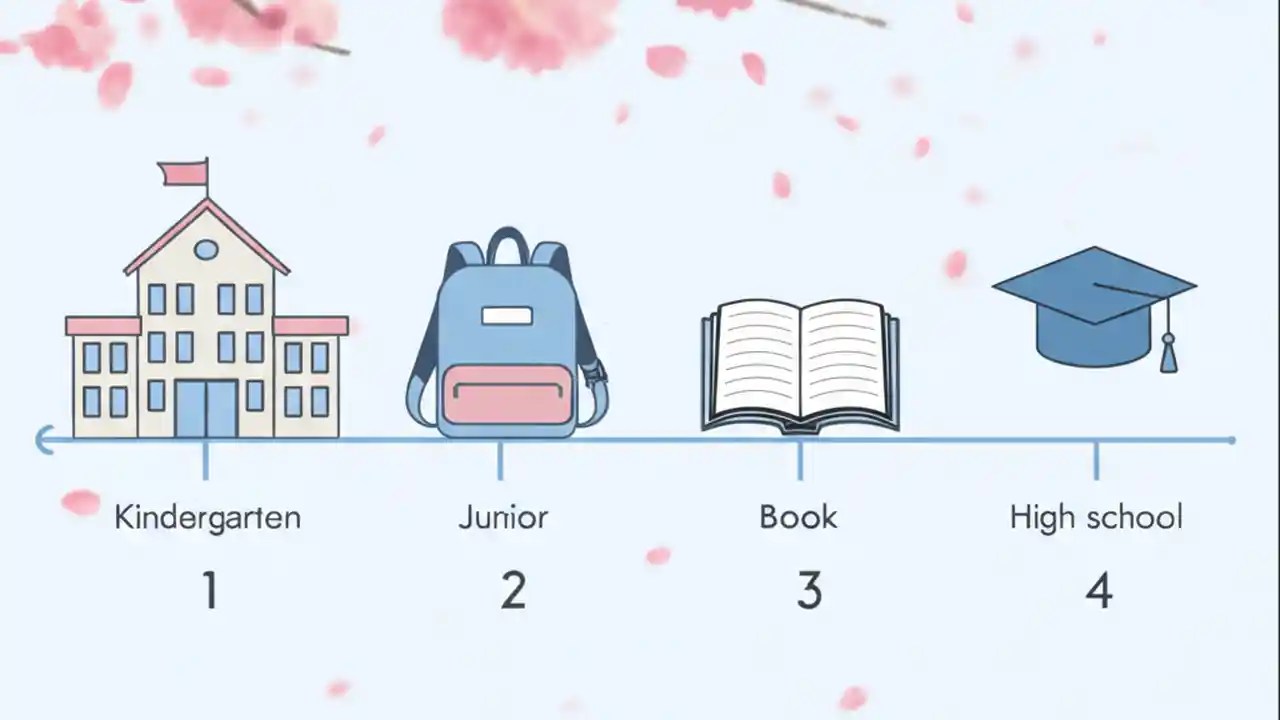 Kindergarten
1

Junior
2

Book
3

High school
4