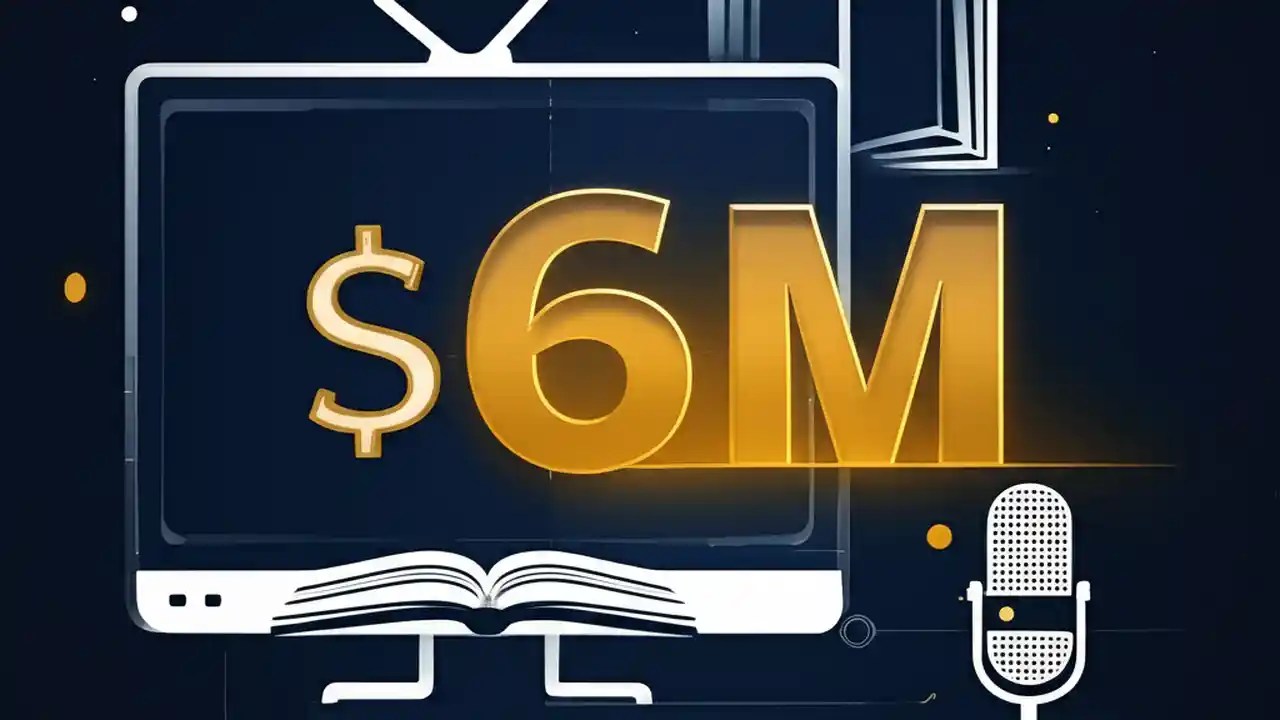 $6M