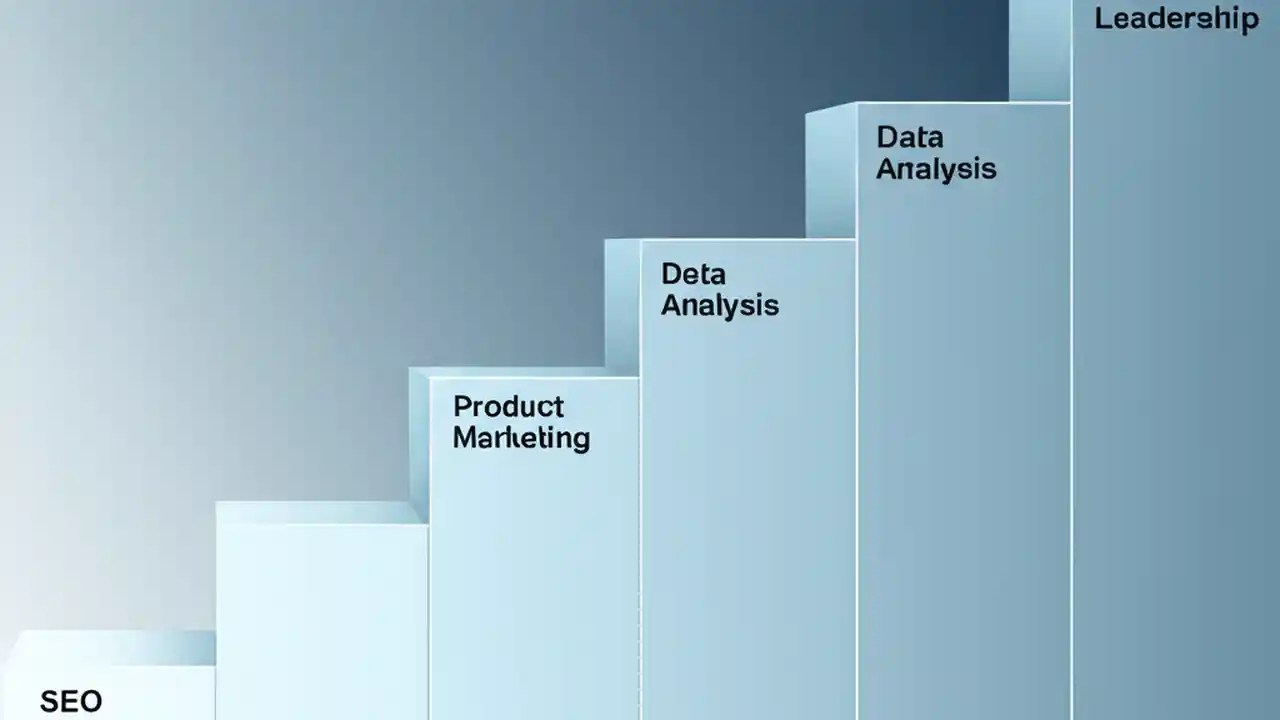 SEO

Product Marketing

Deta Analysis

Data Analysis

Leadership