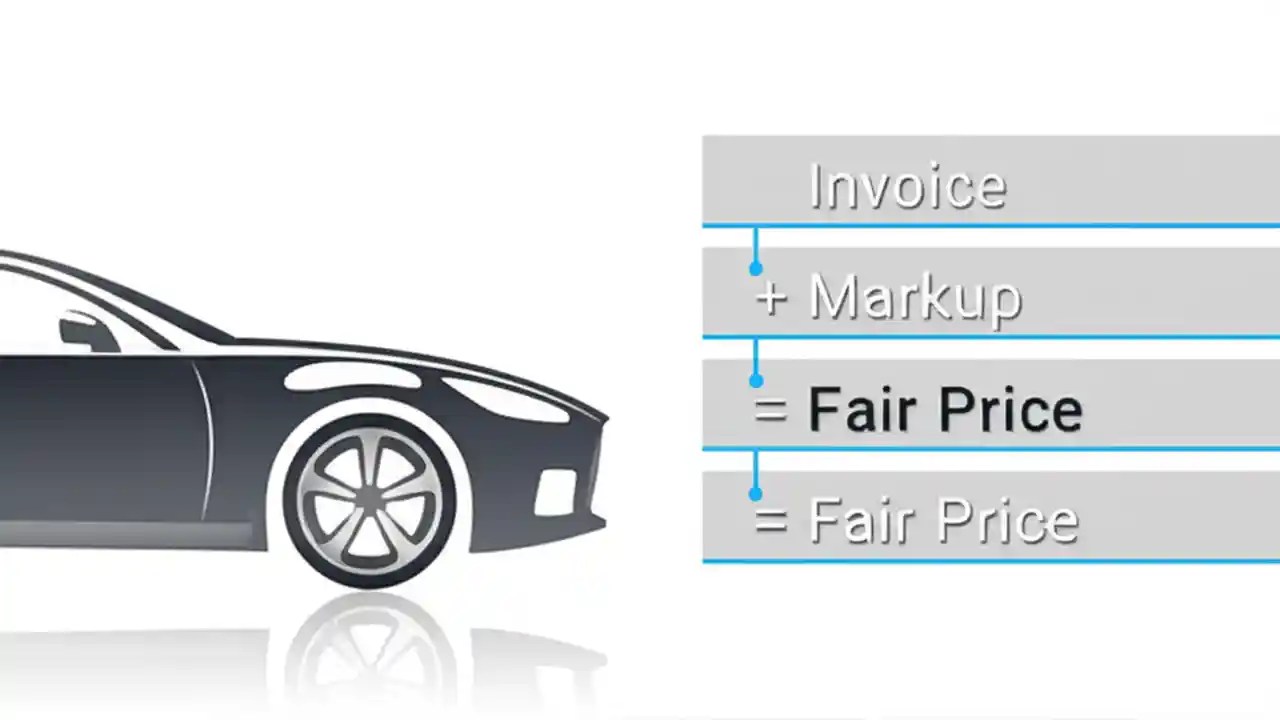 Invoice
+ Markup
= Fair Price
= Fair Price