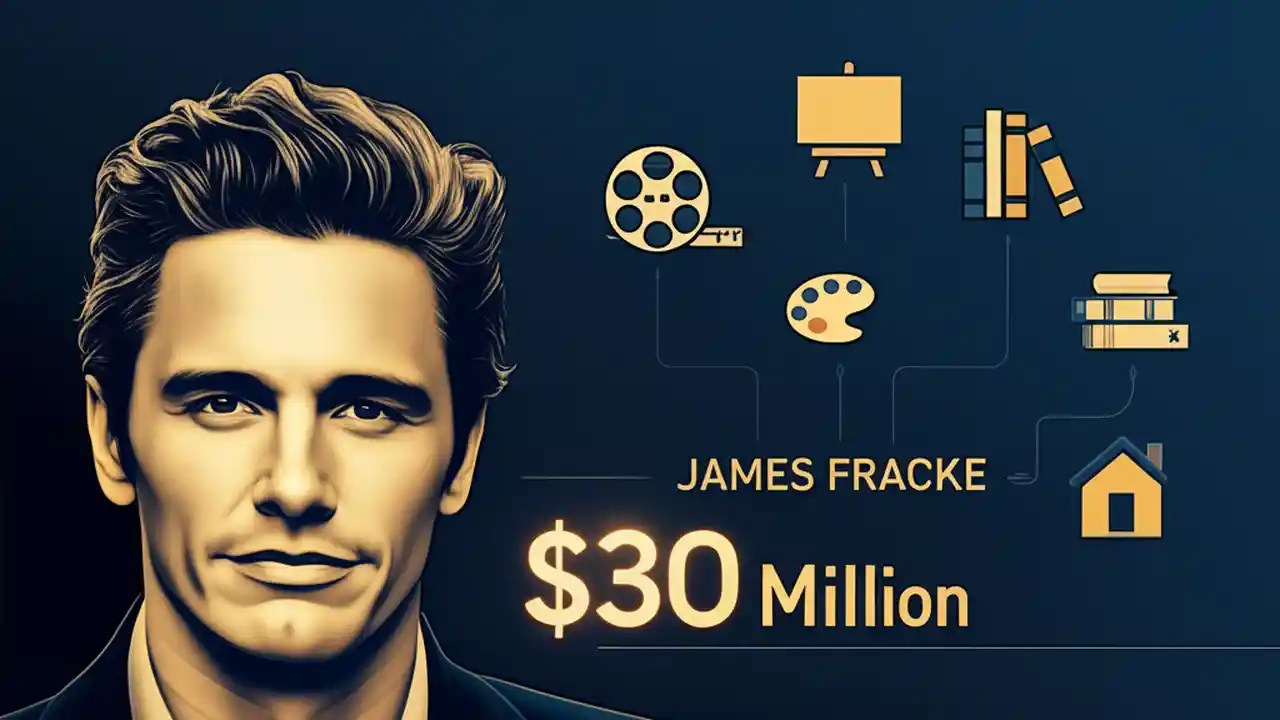 JAMES FRACKE

$30 Million