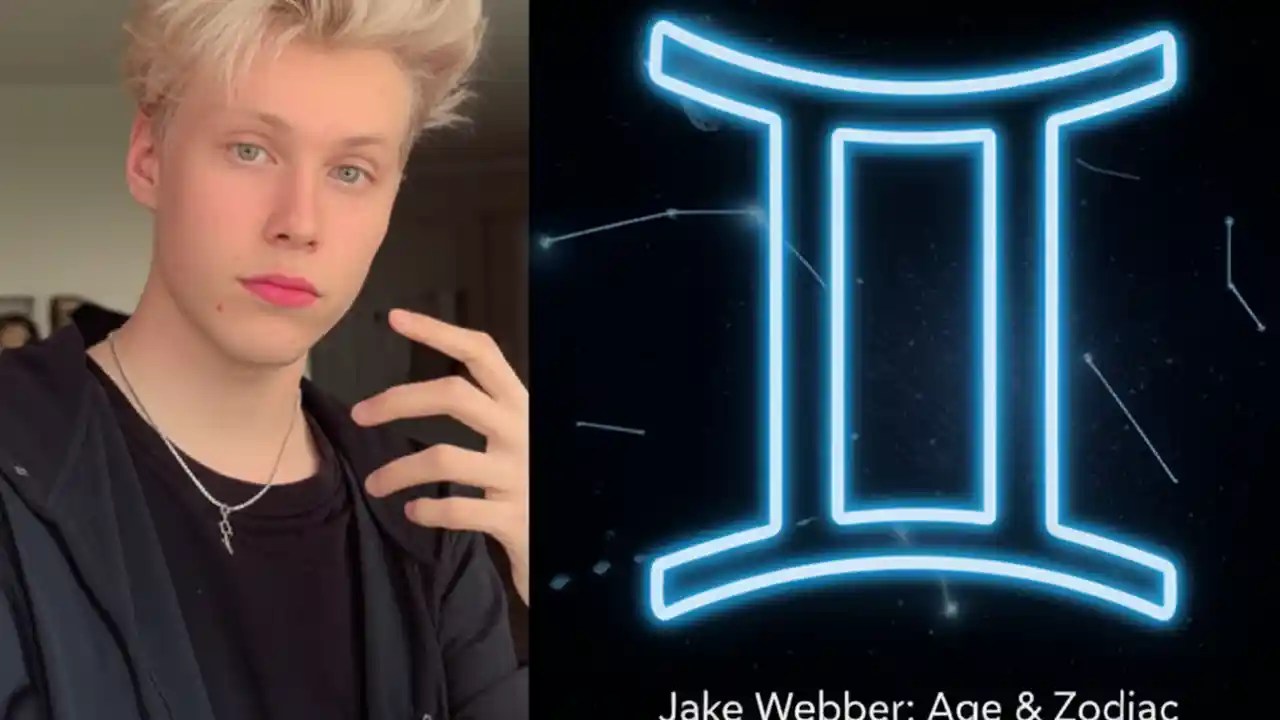 Jake Webber: Age & Zodiac