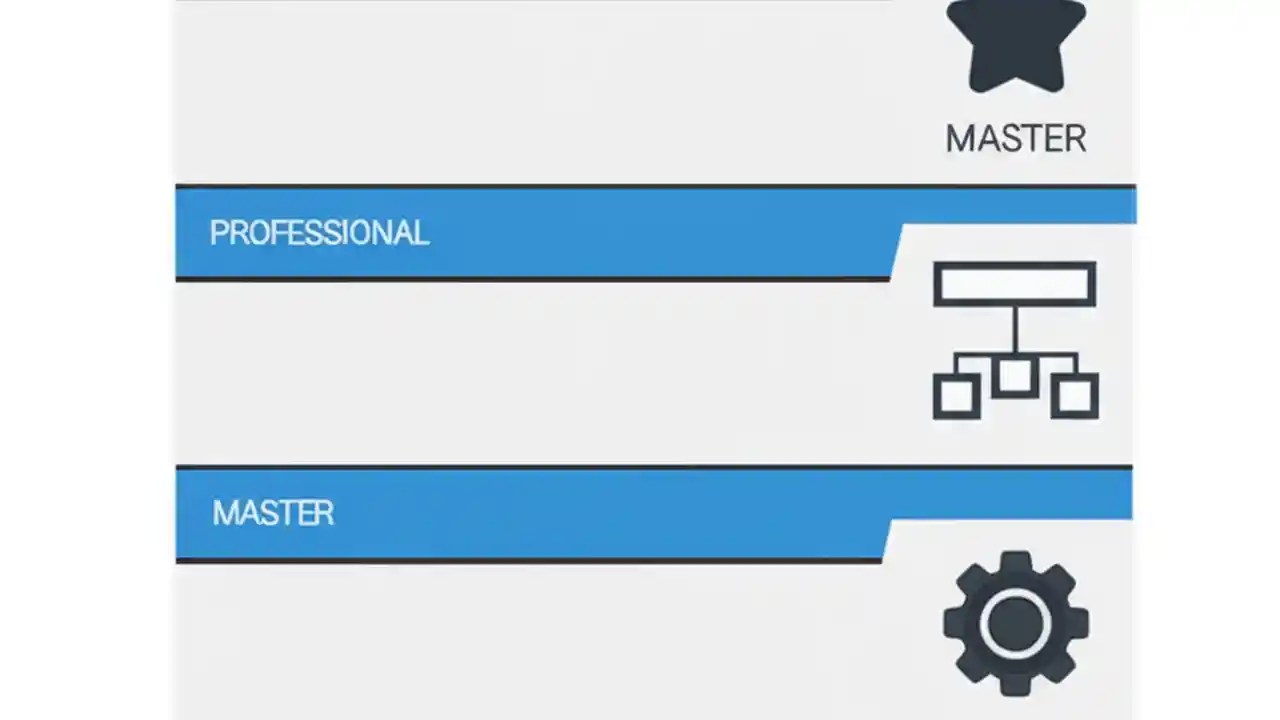 MASTER

PROFESSIONAL

MASTER