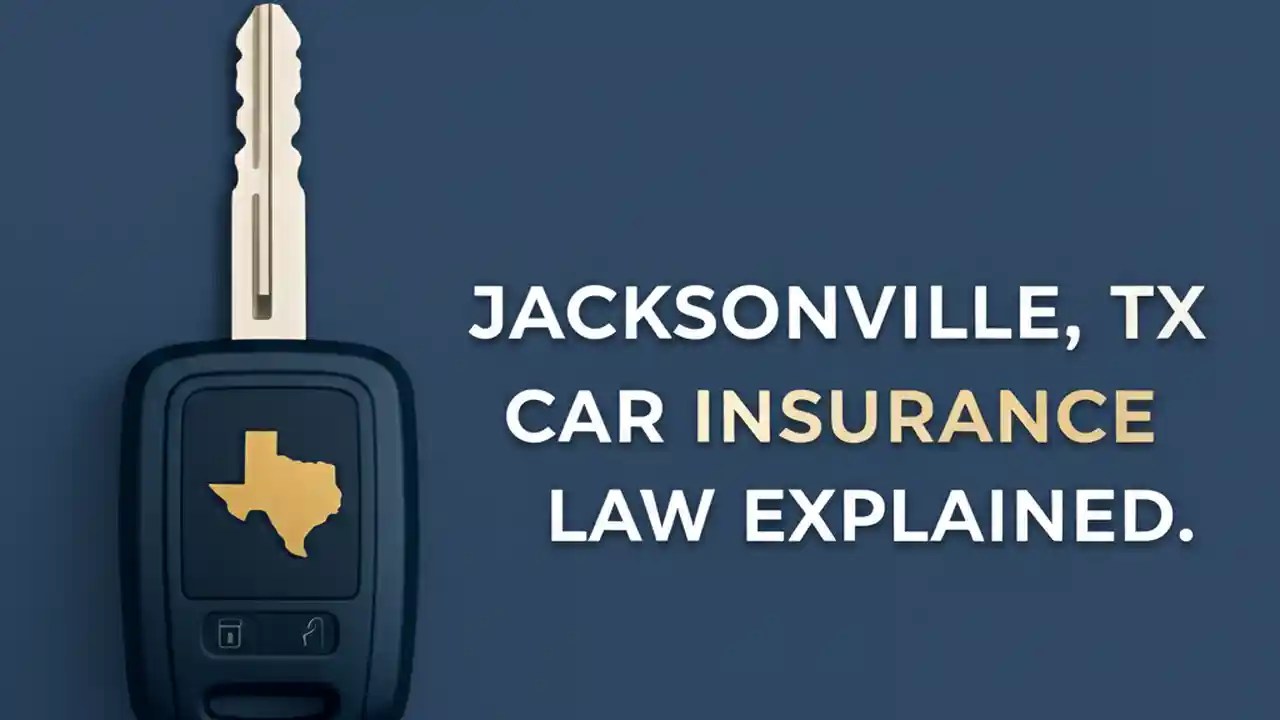 JACKSONVILLE, TX
CAR INSURANCE
LAW EXPLAINED.