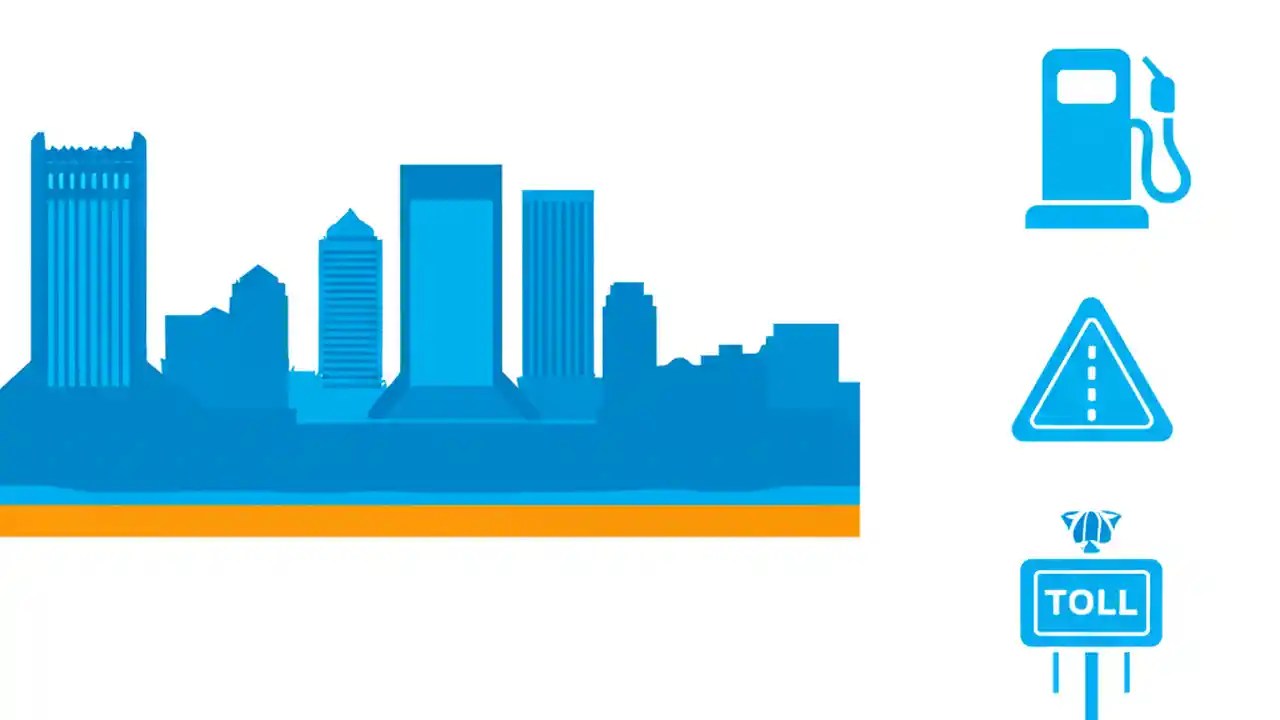 TOLL