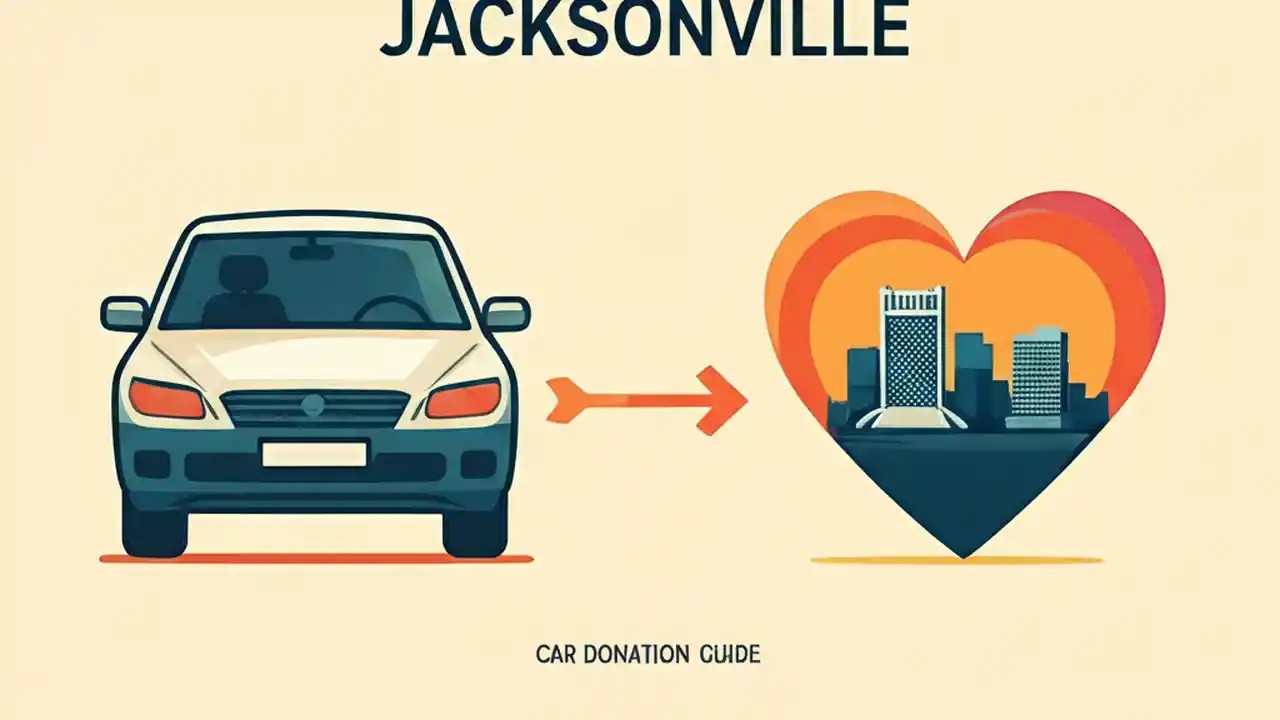 JACKSONVILLE

CAR DONATION GUIDE