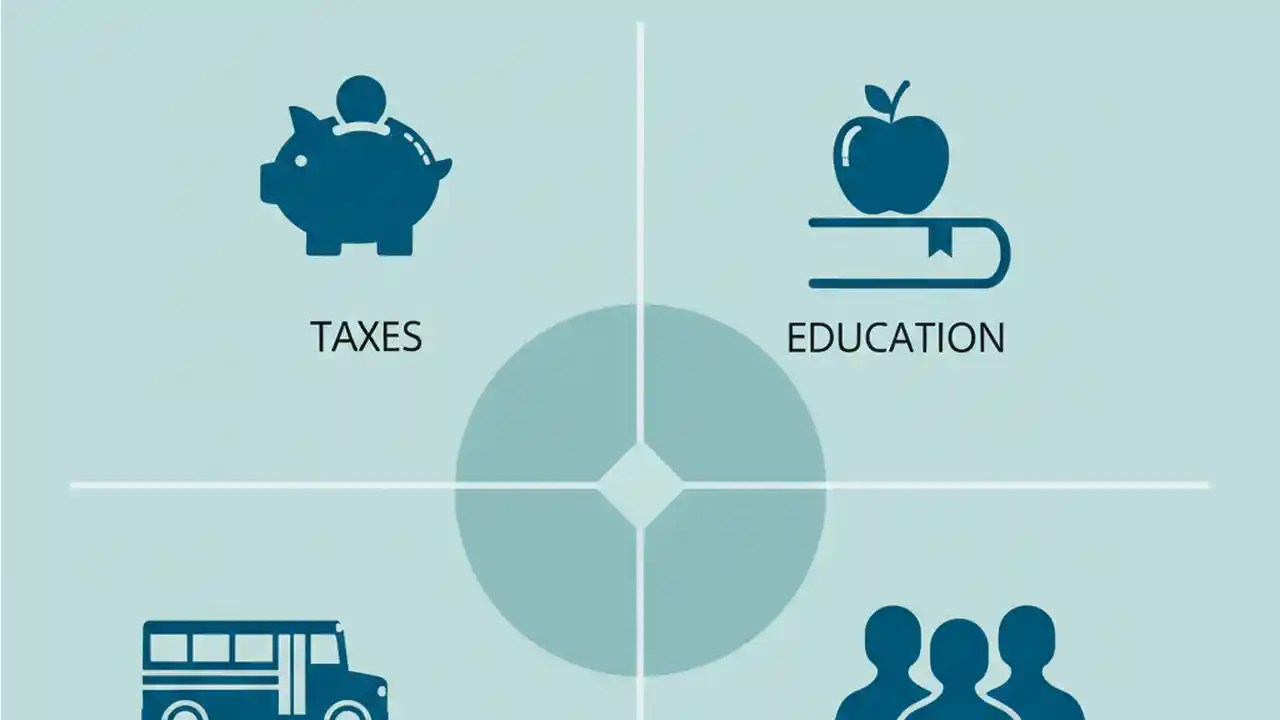 TAXES

EDUCATION