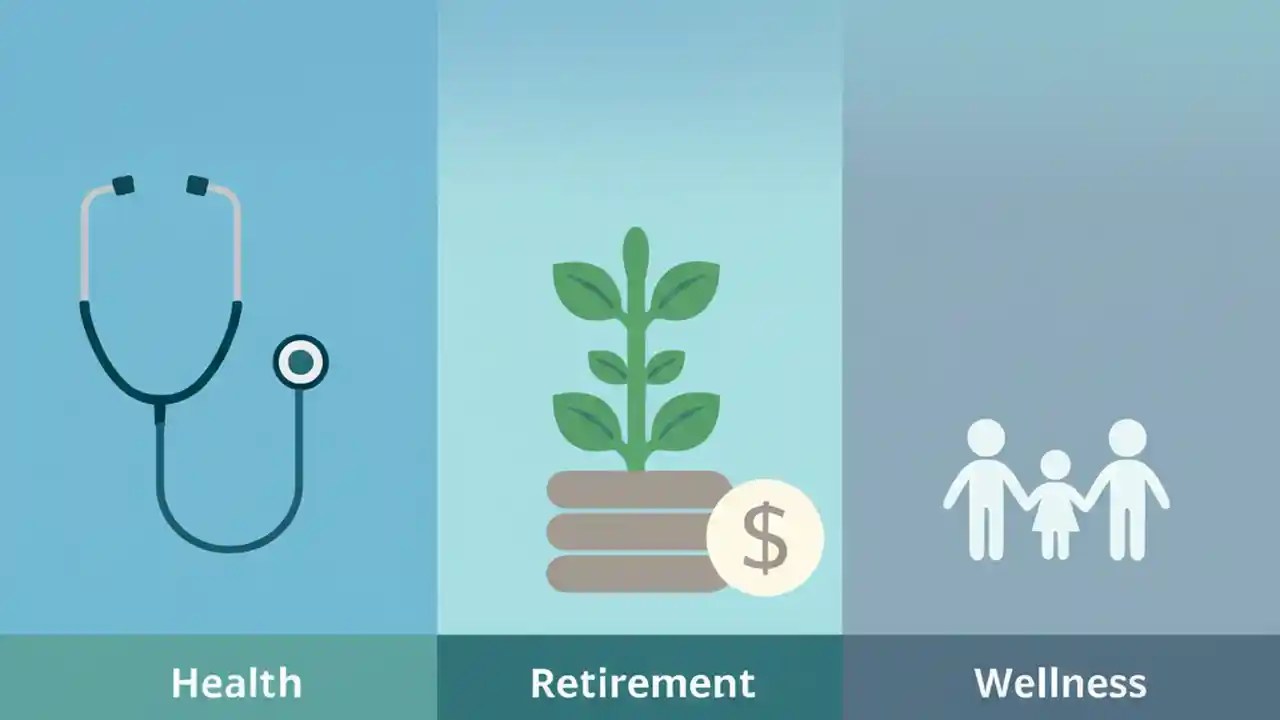 $

Health

Retirement

Wellness